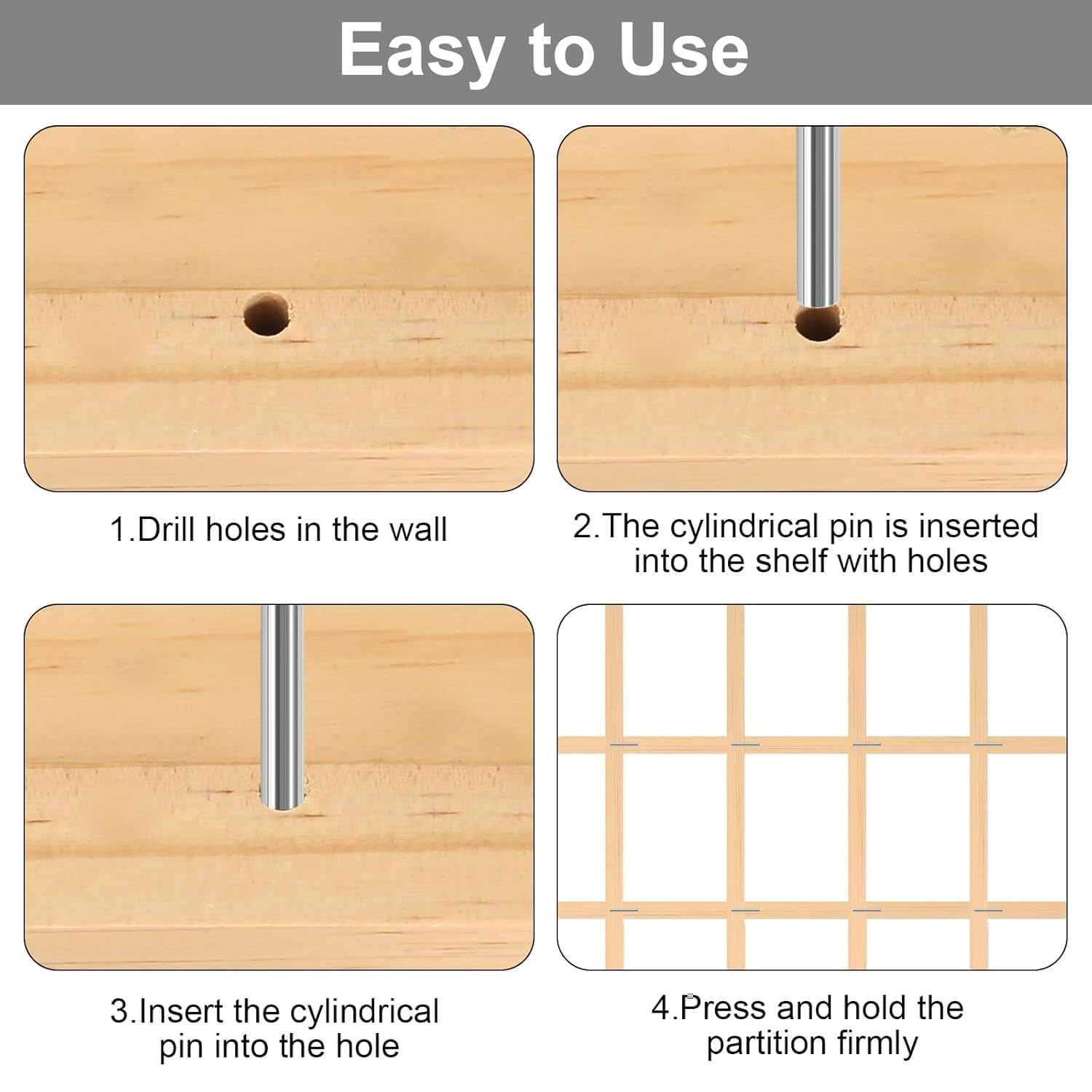 Easy to Use

1.Drill holes in the wall

2.The cylindrical pin is inserted into the shelf with holes

3.Insert the cylindrical pin into the hole

4.Press and hold the partition firmly