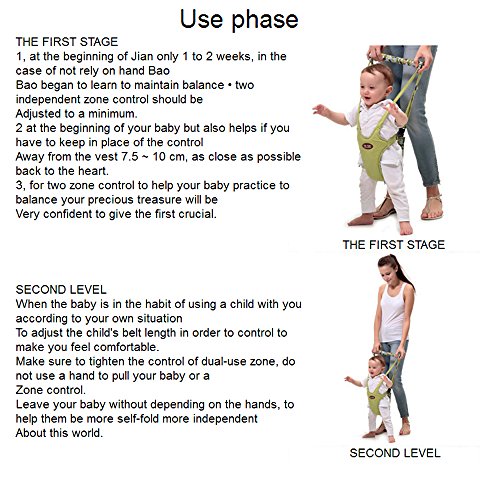 Use phase

THE FIRST STAGE
1, at the beginning of Jian only 1 to 2 weeks, in the case of not rely on hand Bao
Bao began to learn to maintain balance • two independent zone control should be
Adjusted to a minimum.
2 at the beginning of your baby but also helps if you have to keep in place of the control
Away from the vest 7.5 ~ 10 cm, as close as possible back to the heart.
3, for two zone control to help your baby practice to balance your precious treasure will be
Very confident to give the first crucial.

THE FIRST STAGE

SECOND LEVEL
When the baby is in the habit of using a child with you according to your own situation
To adjust the child's belt length in order to control to make you feel comfortable.
Make sure to tighten the control of dual-use zone, do not use a hand to pull your baby or a
Zone control.
Leave your baby without depending on the hands, to help them be more self-fold more independent
About this world.

SECOND LEVEL