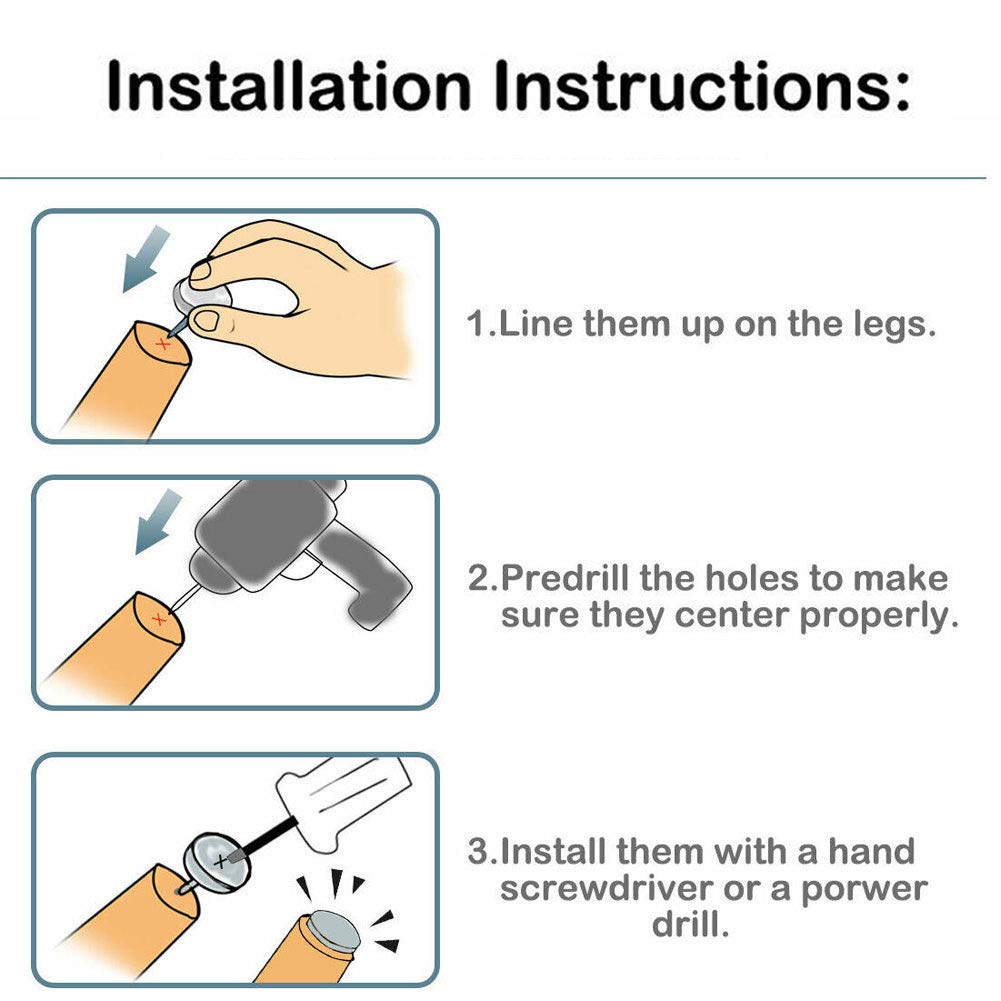 Installation Instructions:

1.Line them up on the legs.

2.Predrill the holes to make sure they center properly.

3.Install them with a hand screwdriver or a porwer drill.