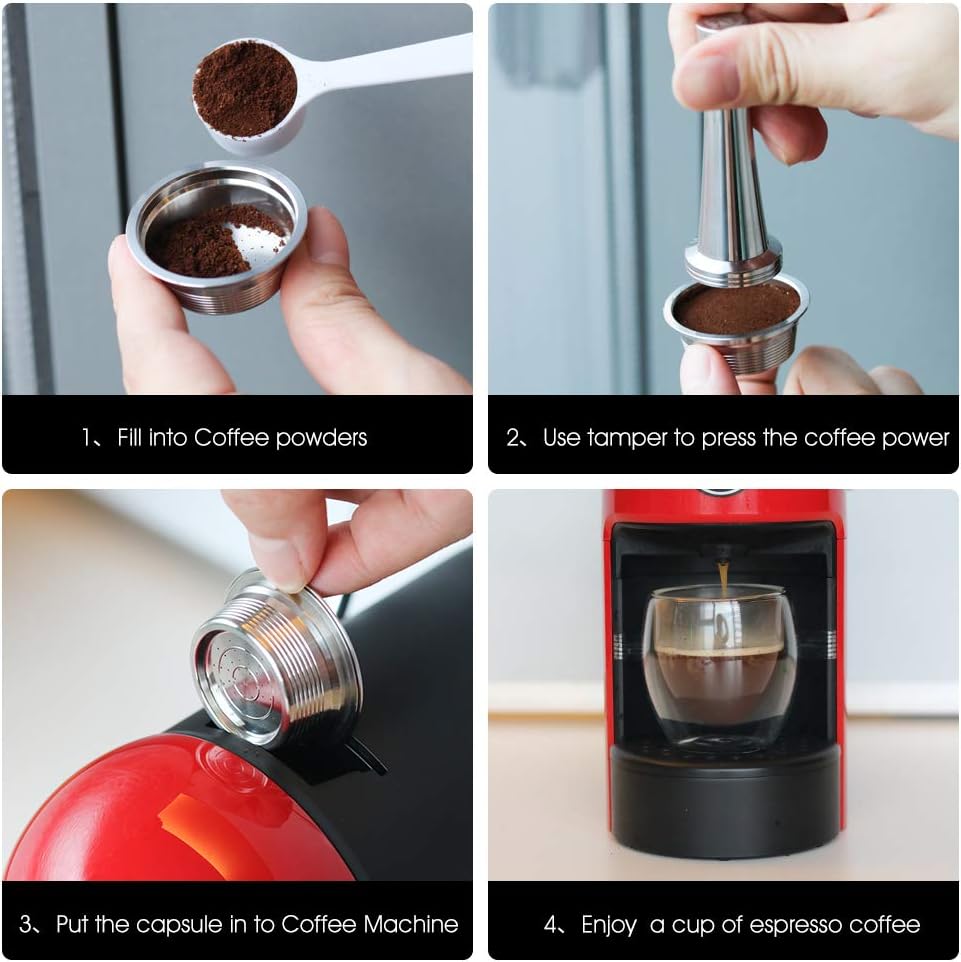 1、Fill into Coffee powders

2、Use tamper to press the coffee power

3、Put the capsule in to Coffee Machine

4、Enjoy a cup of espresso coffee