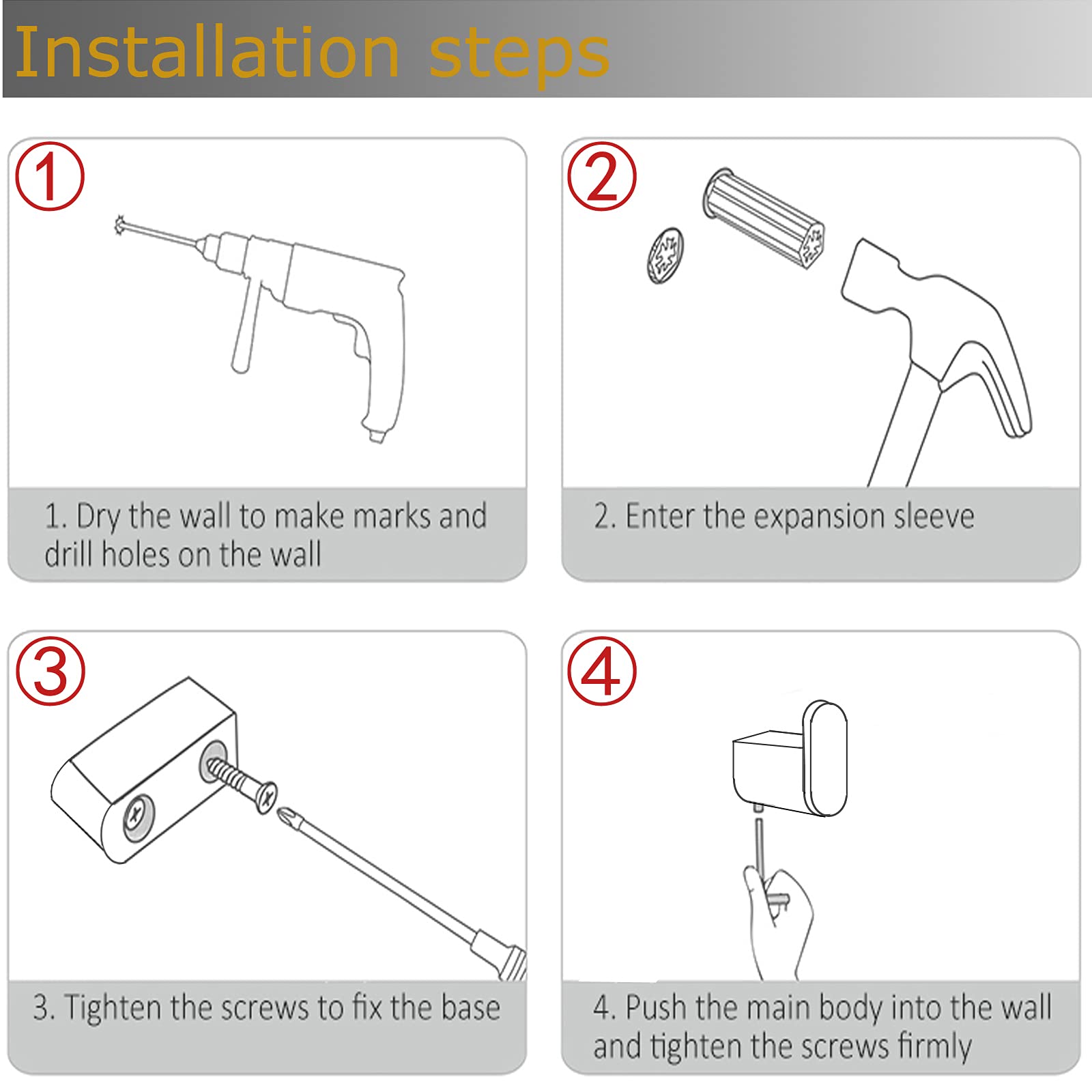 Installation steps

①

1. Dry the wall to make marks and drill holes on the wall

②

2. Enter the expansion sleeve

③

3. Tighten the screws to fix the base

④

4. Push the main body into the wall and tighten the screws firmly