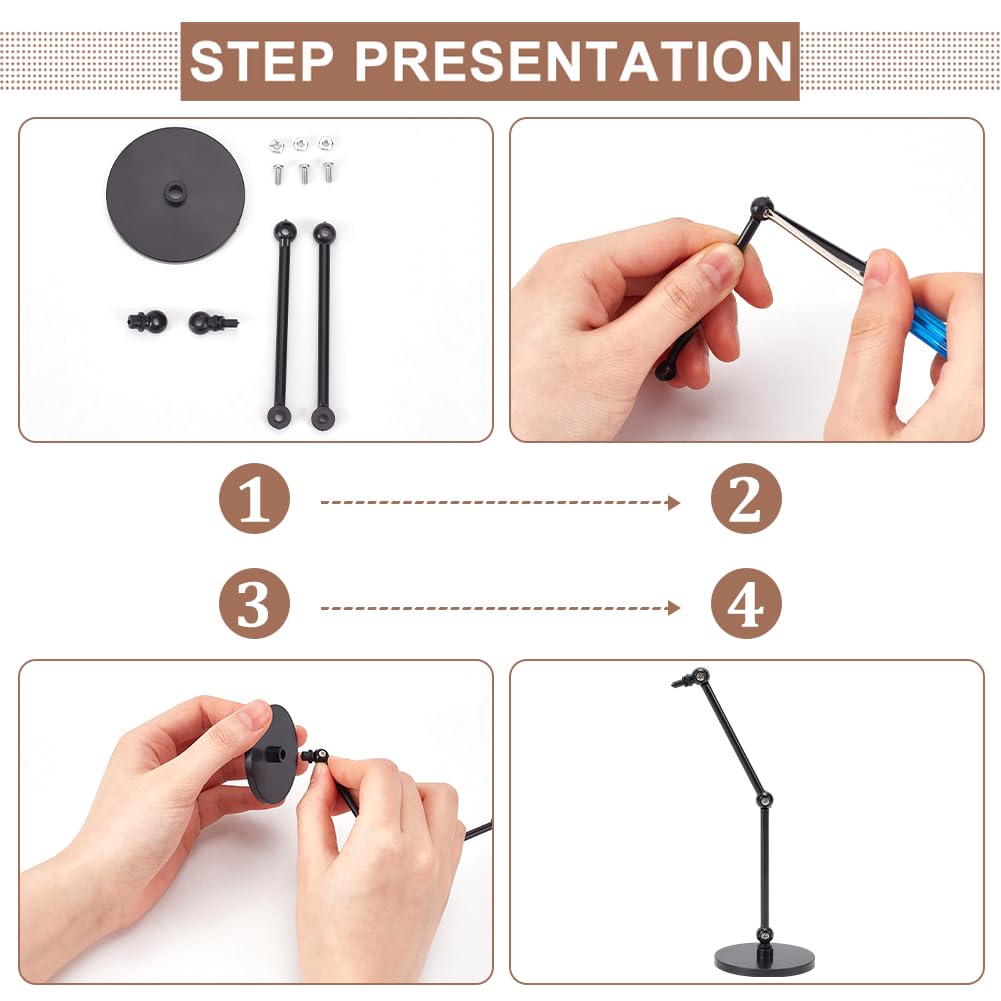 STEP PRESENTATION

1

2

3

4