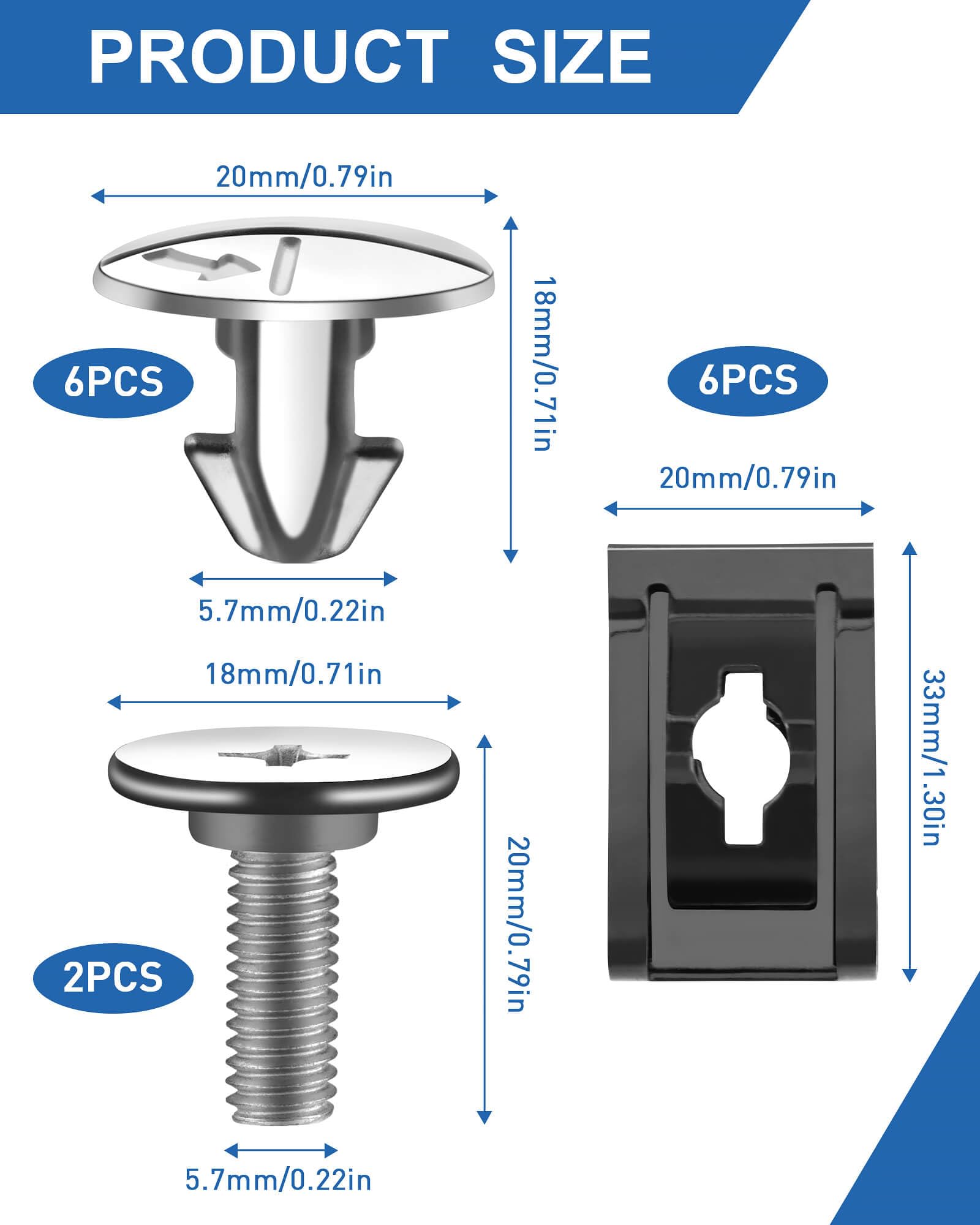 PRODUCT SIZE

20mm/0.79in

18mm/0.71in

6PCS

5.7mm/0.22in

18mm/0.71in

20mm/0.79in

2PCS

5.7mm/0.22in

6PCS

20mm/0.79in

33mm/1.30in