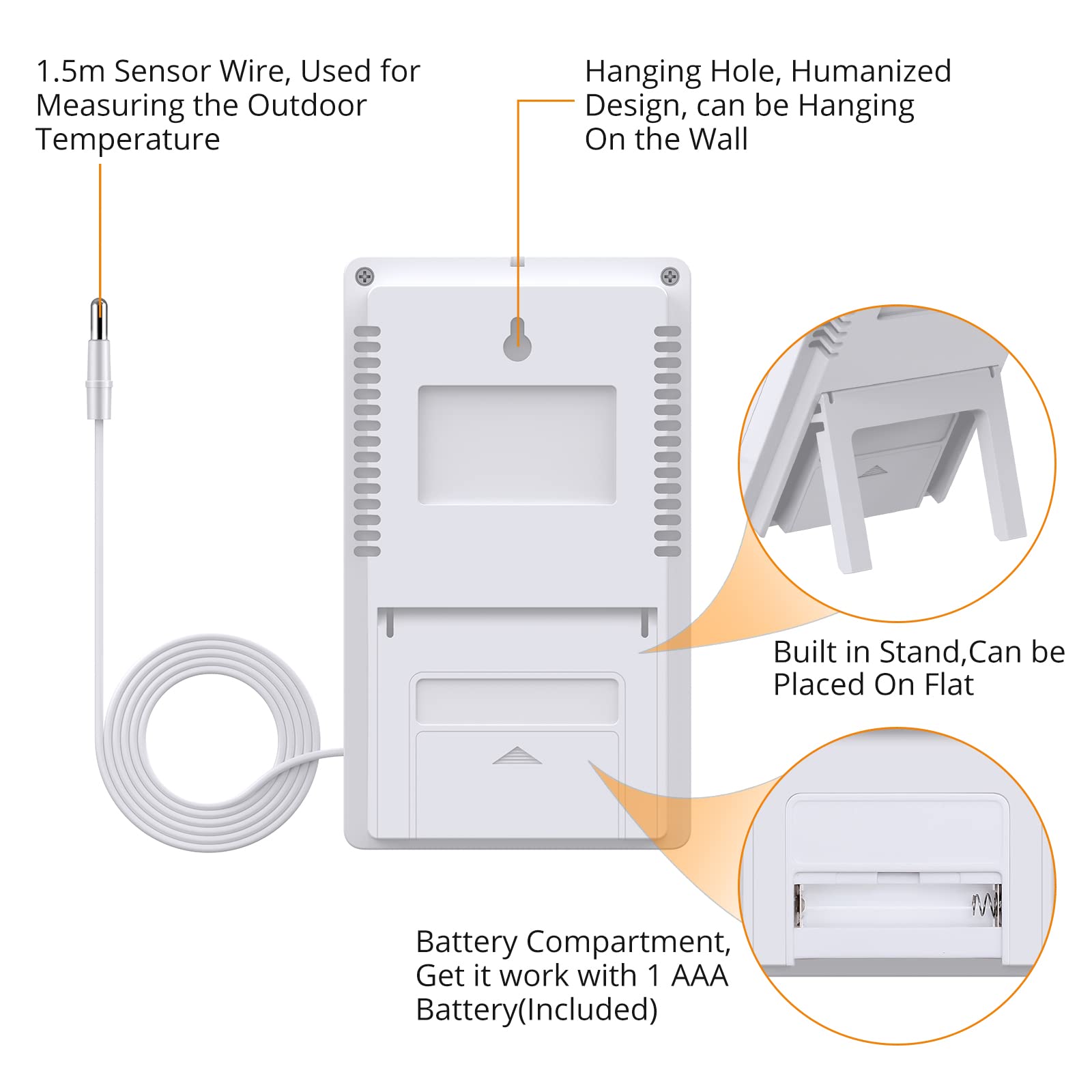 1.5m Sensor Wire, Used for Measuring the Outdoor Temperature

Hanging Hole, Humanized Design, can be Hanging On the Wall

Built in Stand,Can be Placed On Flat

Battery Compartment, Get it work with 1 AAA Battery(Included)