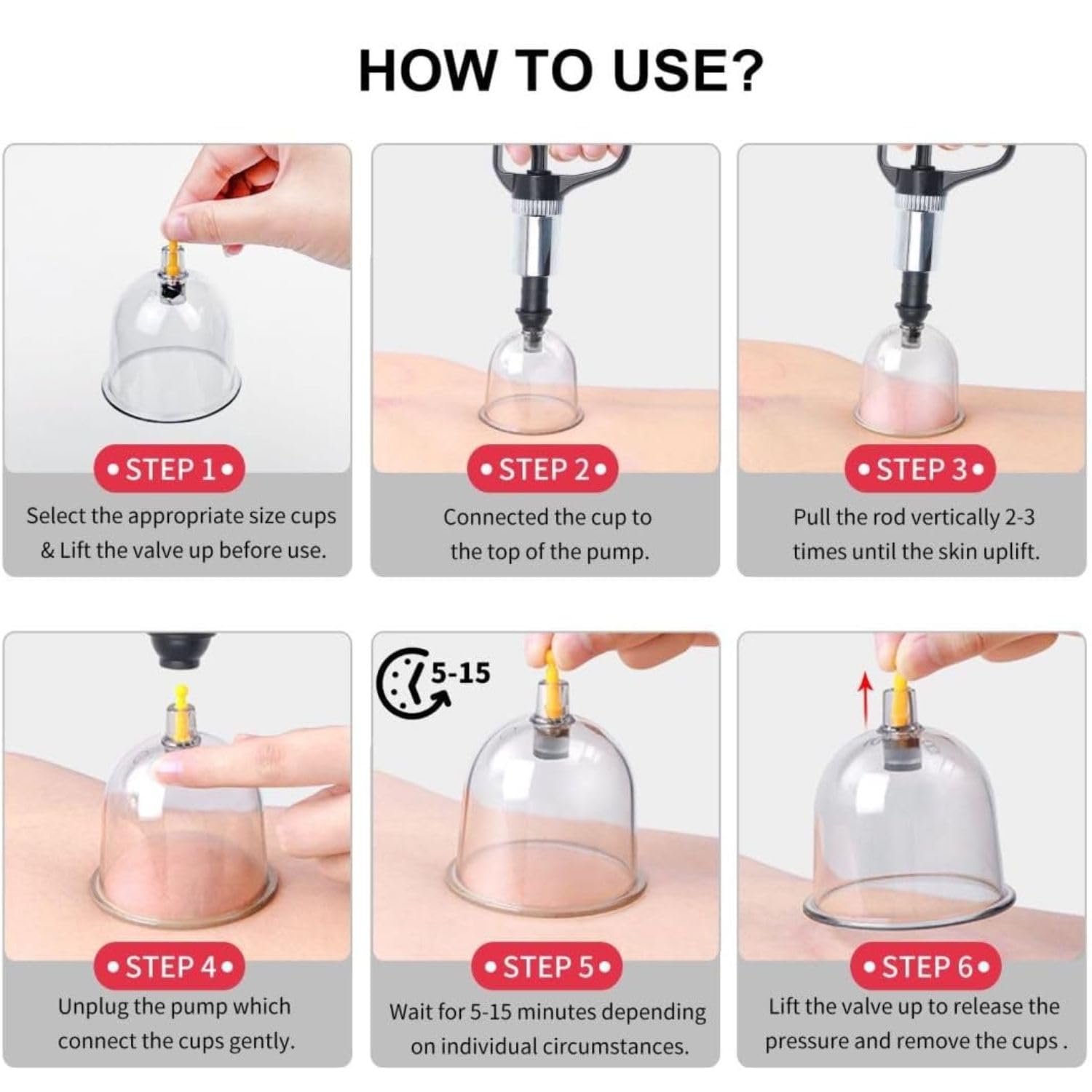 HOW TO USE?

•STEP 1•
Select the appropriate size cups & Lift the valve up before use.

•STEP 2•
Connected the cup to the top of the pump.

•STEP 3•
Pull the rod vertically 2-3 times until the skin uplift.

•STEP 4•
Unplug the pump which connect the cups gently.

5-15

•STEP 5•
Wait for 5-15 minutes depending on individual circumstances.

•STEP 6•
Lift the valve up to release the pressure and remove the cups .