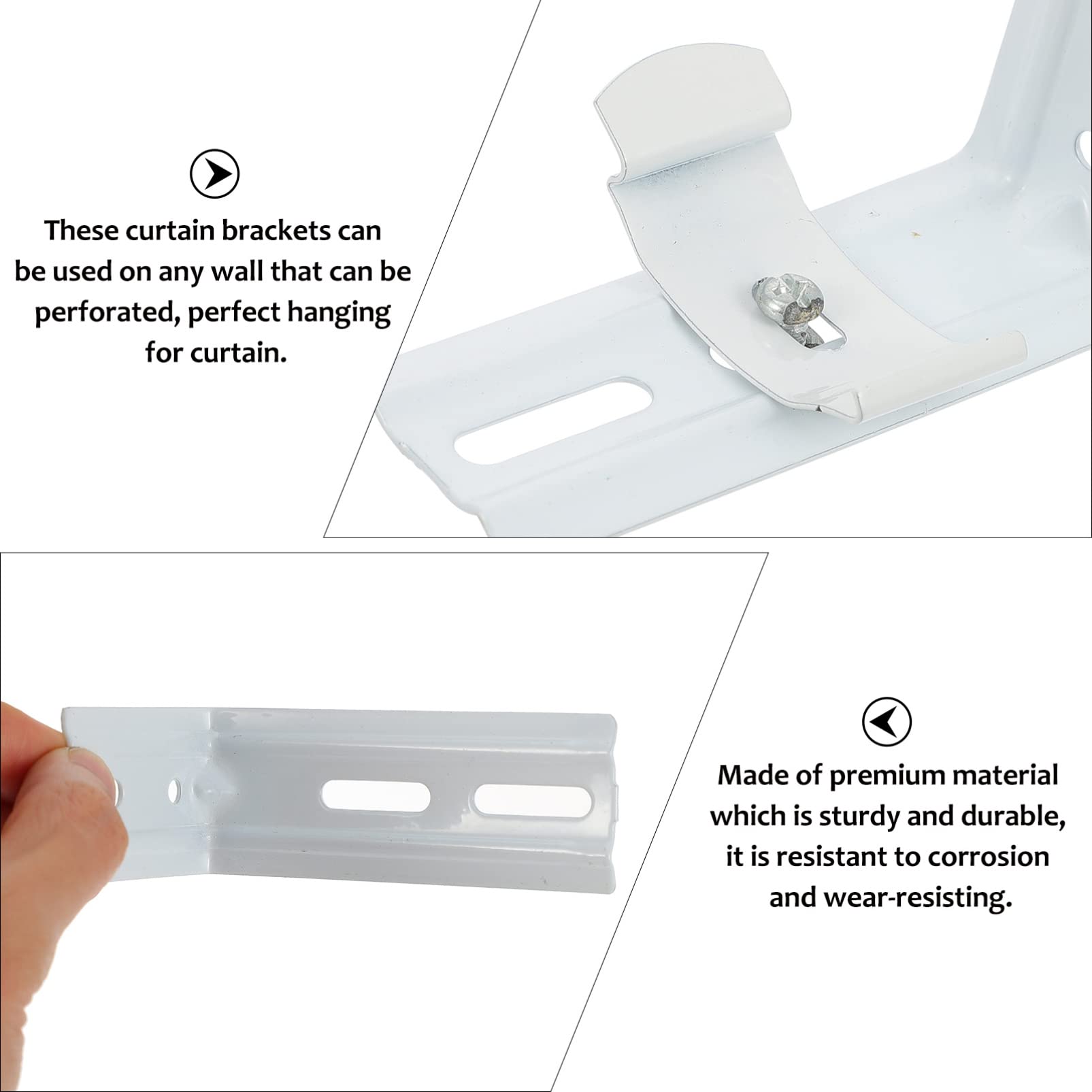 These curtain brackets can be used on any wall that can be perforated, perfect hanging for curtain.

Made of premium material which is sturdy and durable, it is resistant to corrosion and wear-resisting.