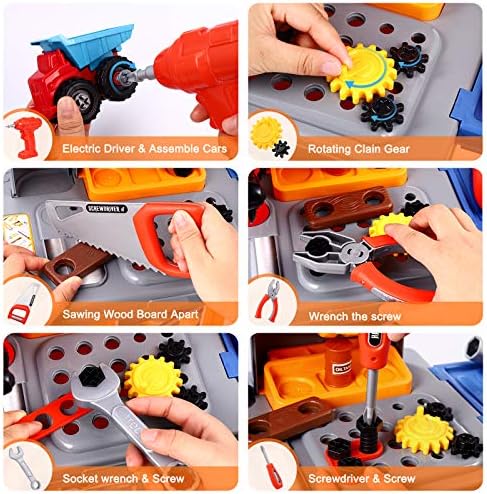 Electric Driver & Assemble Cars

Rotating Clain Gear

SCREWDRIVER

Sawing Wood Board Apart

Wrench the screw

Socket wrench & Screw

OIL TANK

Screwdriver & Screw