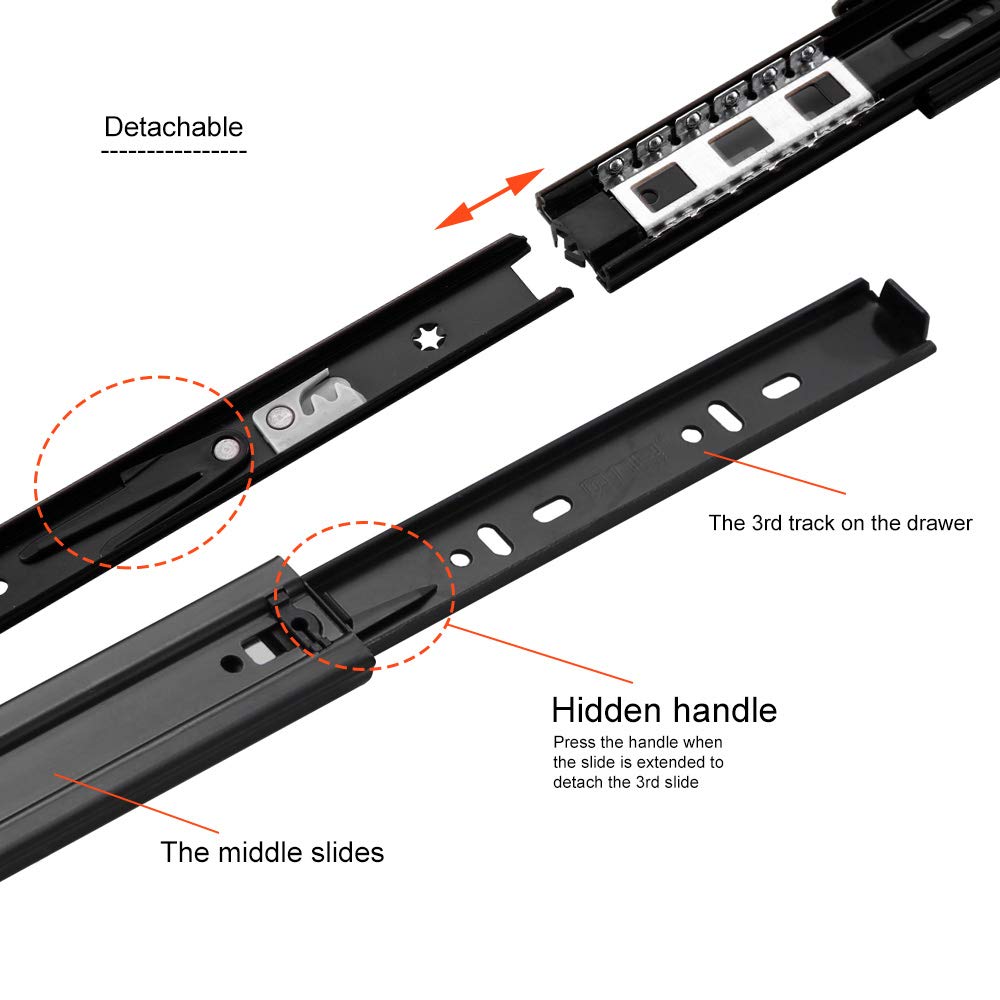 Detachable

The 3rd track on the drawer

Hidden handle
Press the handle when the slide is extended to detach the 3rd slide

The middle slides