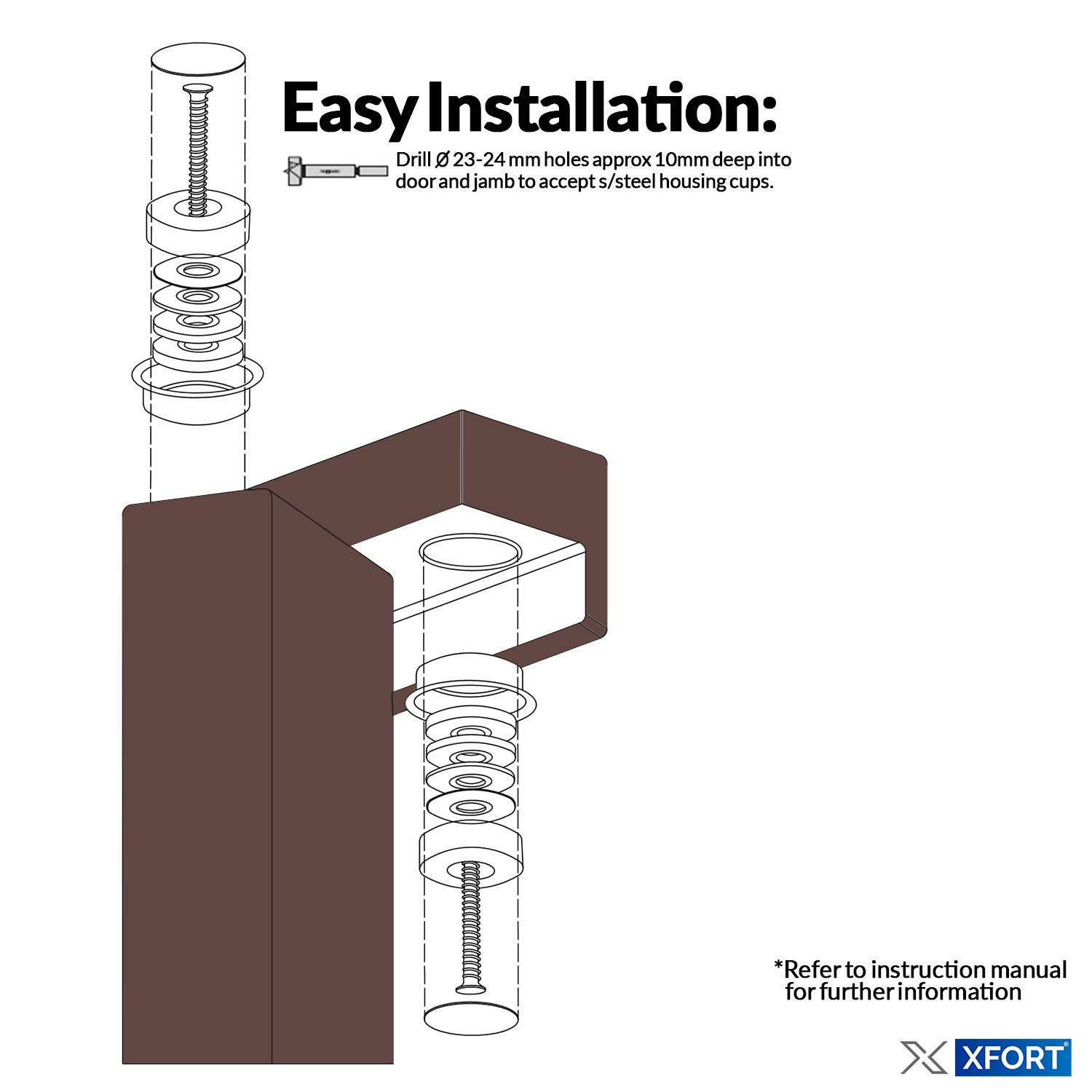 Easy Installation:

Drill Ø 23-24 mm holes approx 10mm deep into door and jamb to accept s/steel housing cups.

*Refer to instruction manual for further information

XFORT®