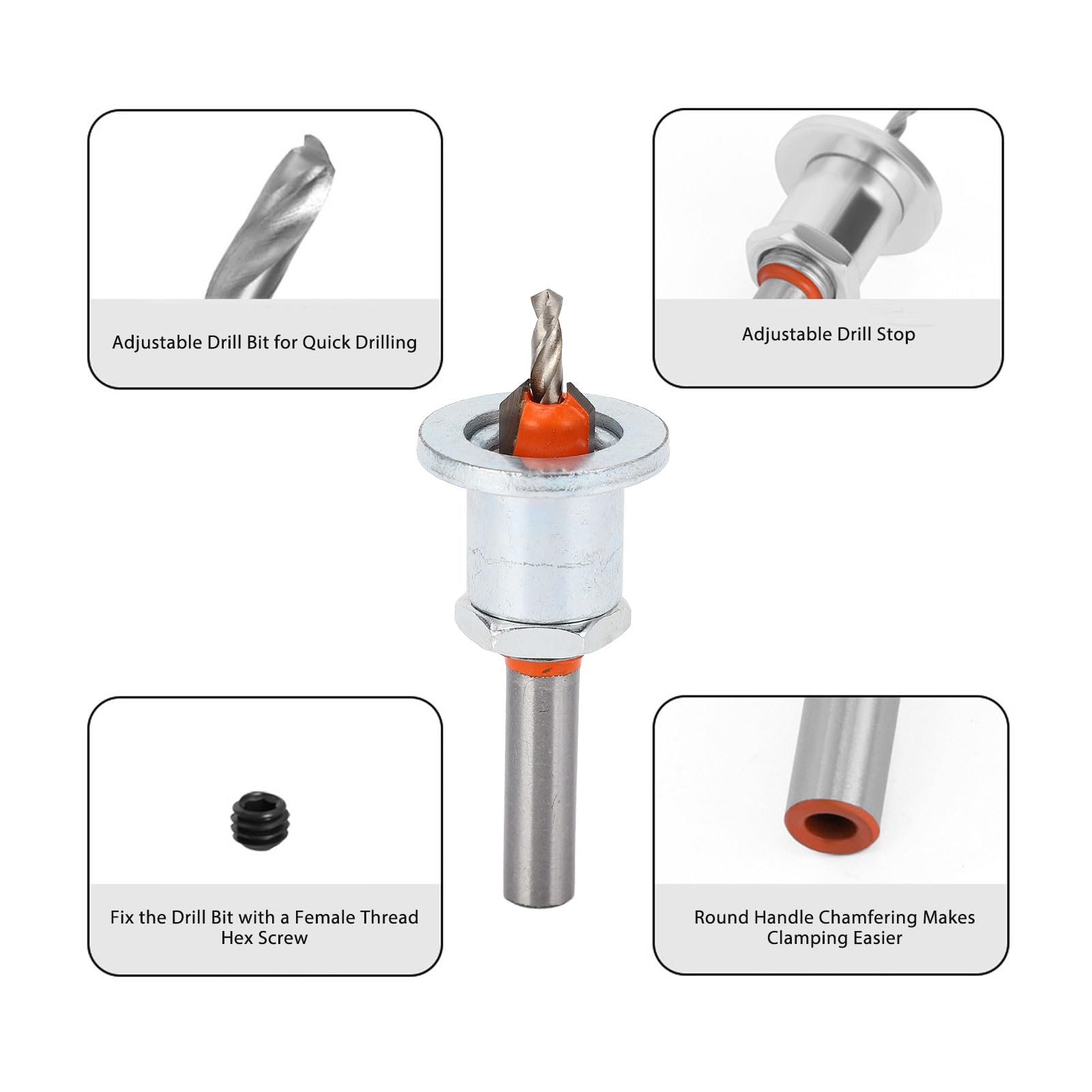 Adjustable Drill Bit for Quick Drilling

Adjustable Drill Stop

Fix the Drill Bit with a Female Thread Hex Screw

Round Handle Chamfering Makes Clamping Easier