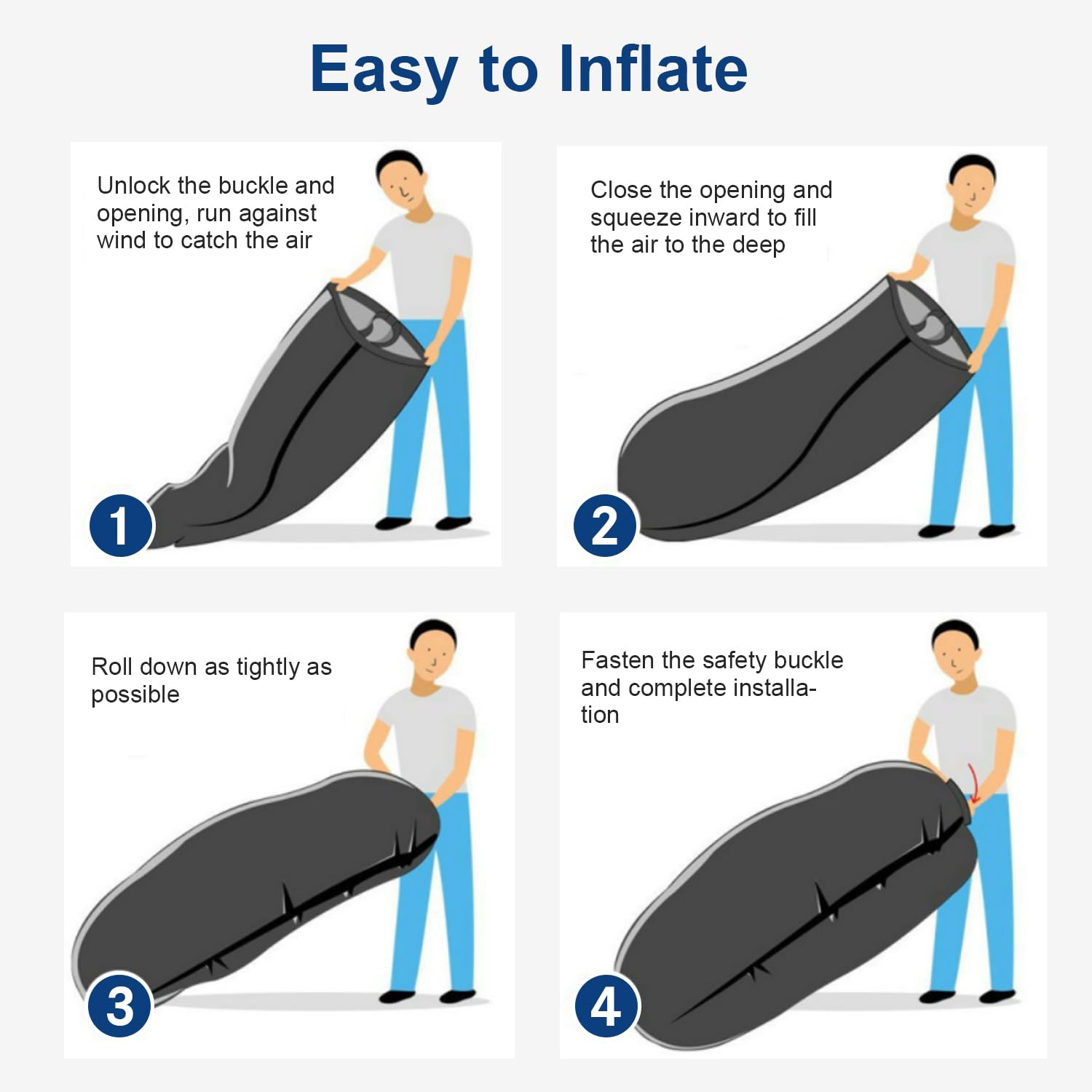 Easy to Inflate

Unlock the buckle and opening, run against wind to catch the air

1

Close the opening and squeeze inward to fill the air to the deep

2

Roll down as tightly as possible

3

Fasten the safety buckle and complete installation

4