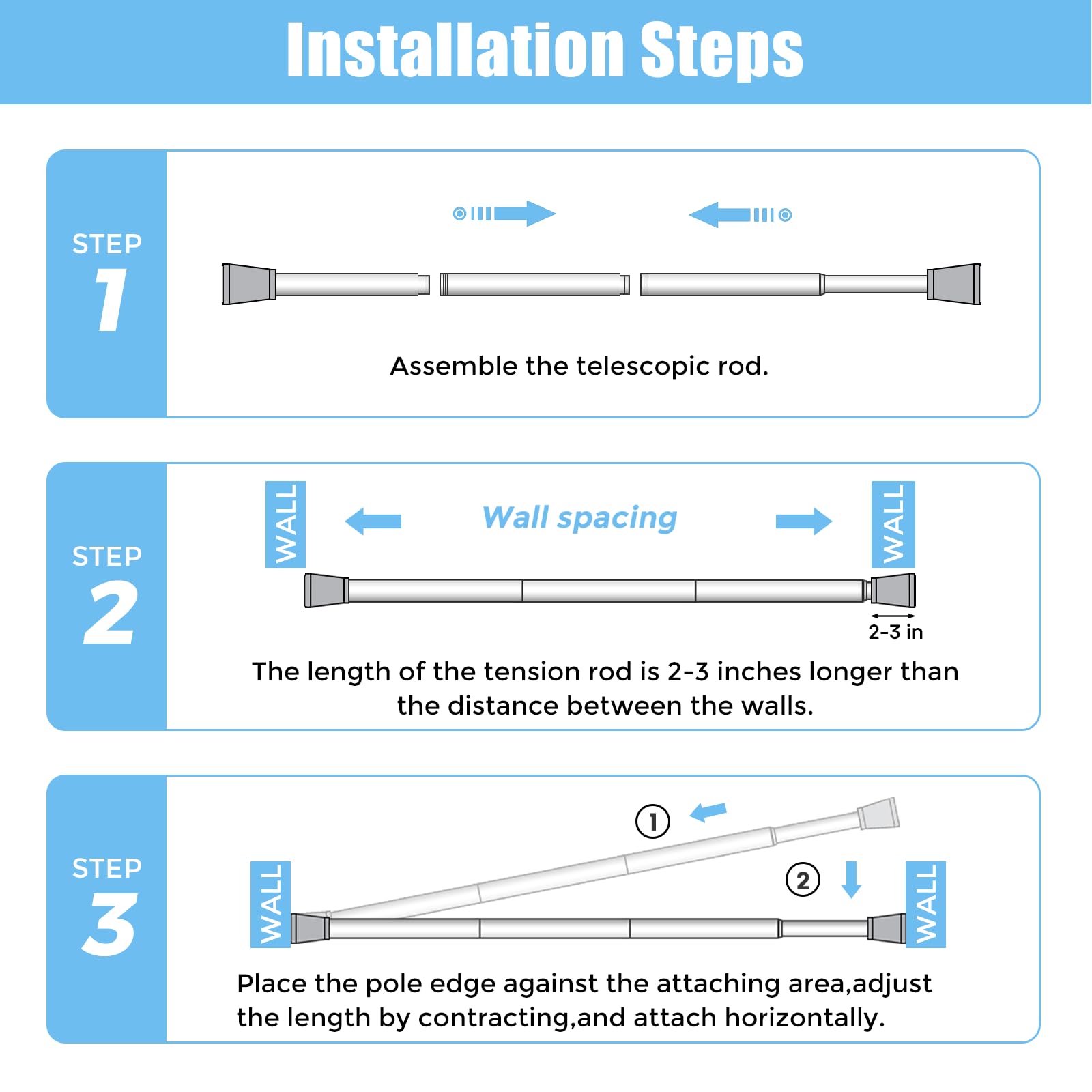 Installation Steps

STEP 1

Assemble the telescopic rod.

STEP 2

WALL

Wall spacing

WALL

2-3 in

The length of the tension rod is 2-3 inches longer than the distance between the walls.

STEP 3

① ②

WALL

WALL

Place the pole edge against the attaching area,adjust the length by contracting,and attach horizontally.