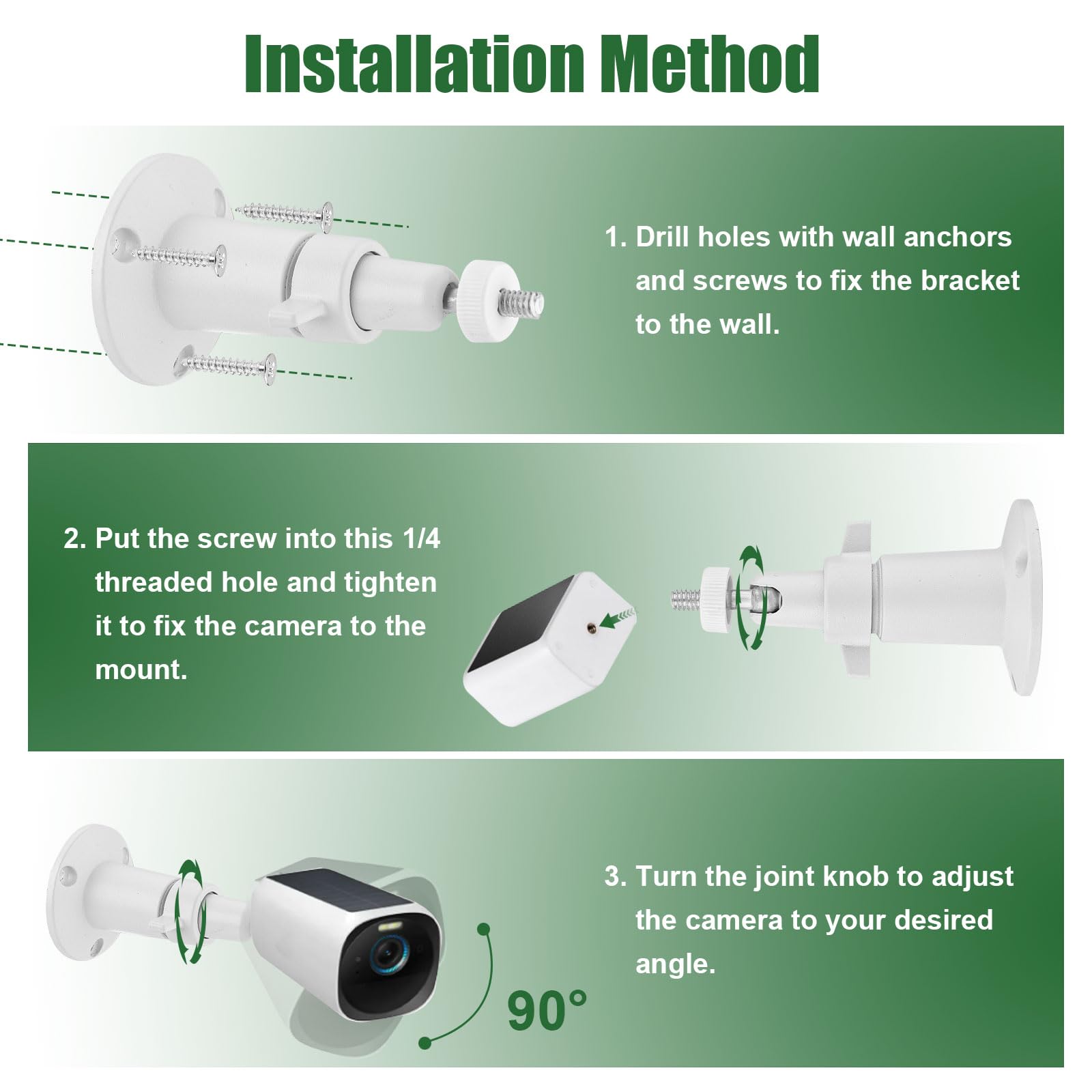 Installation Method

1. Drill holes with wall anchors and screws to fix the bracket to the wall.

2. Put the screw into this 1/4 threaded hole and tighten it to fix the camera to the mount.

3. Turn the joint knob to adjust the camera to your desired angle.

90°