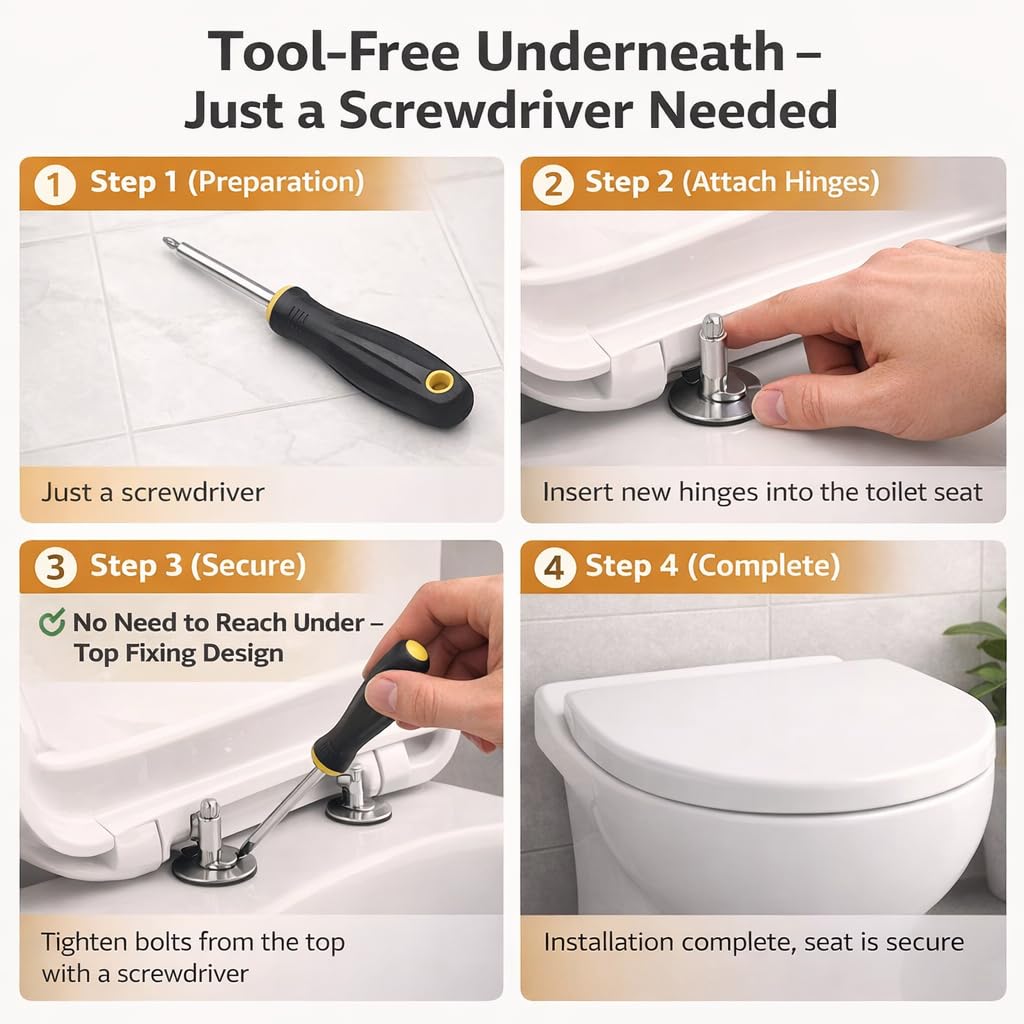 Tool-Free Underneath – Just a Screwdriver Needed

1 Step 1 (Preparation)

Just a screwdriver

2 Step 2 (Attach Hinges)

Insert new hinges into the toilet seat

3 Step 3 (Secure)

No Need to Reach Under – Top Fixing Design

Tighten bolts from the top with a screwdriver

4 Step 4 (Complete)

Installation complete, seat is secure