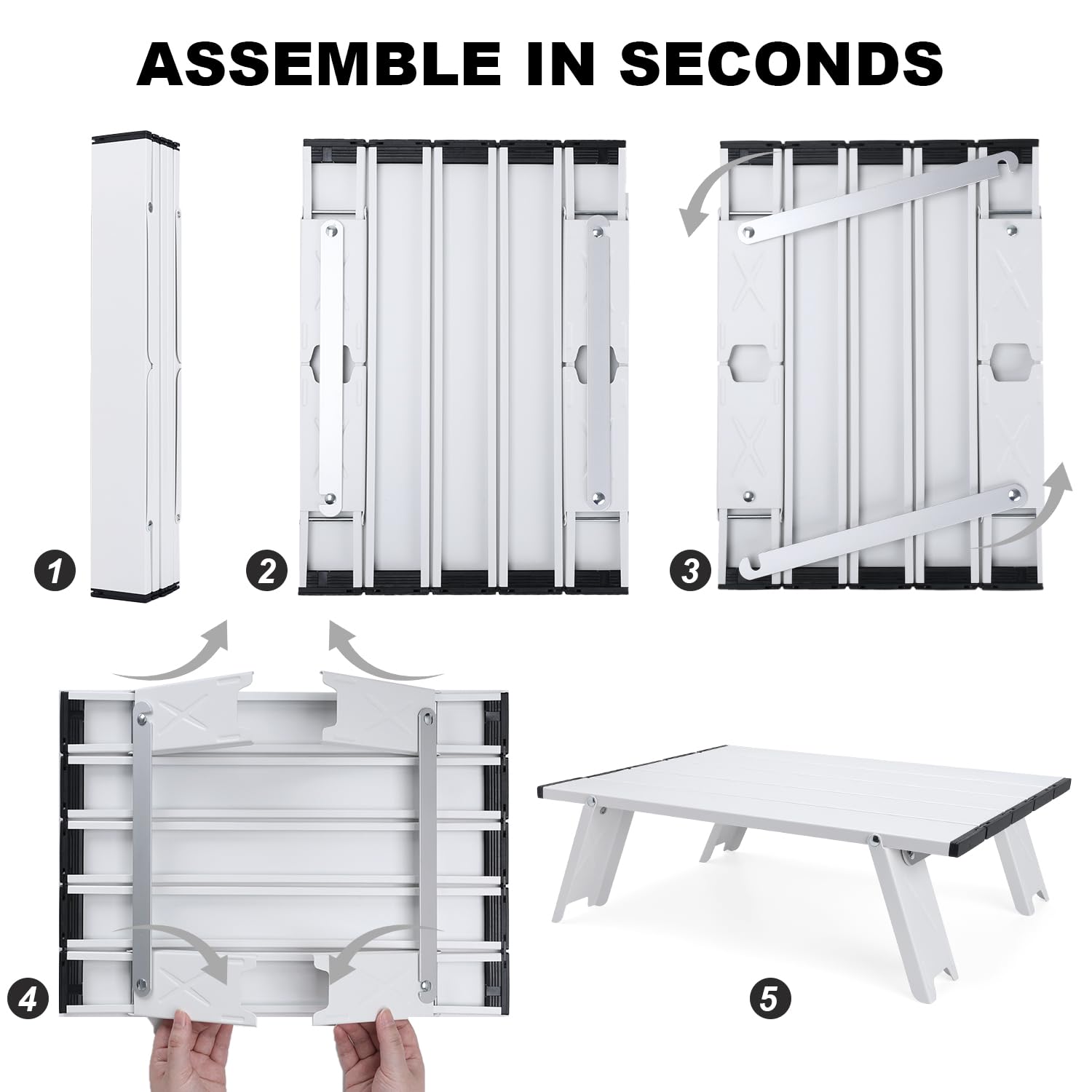 ASSEMBLE IN SECONDS

1

2

3

4

5