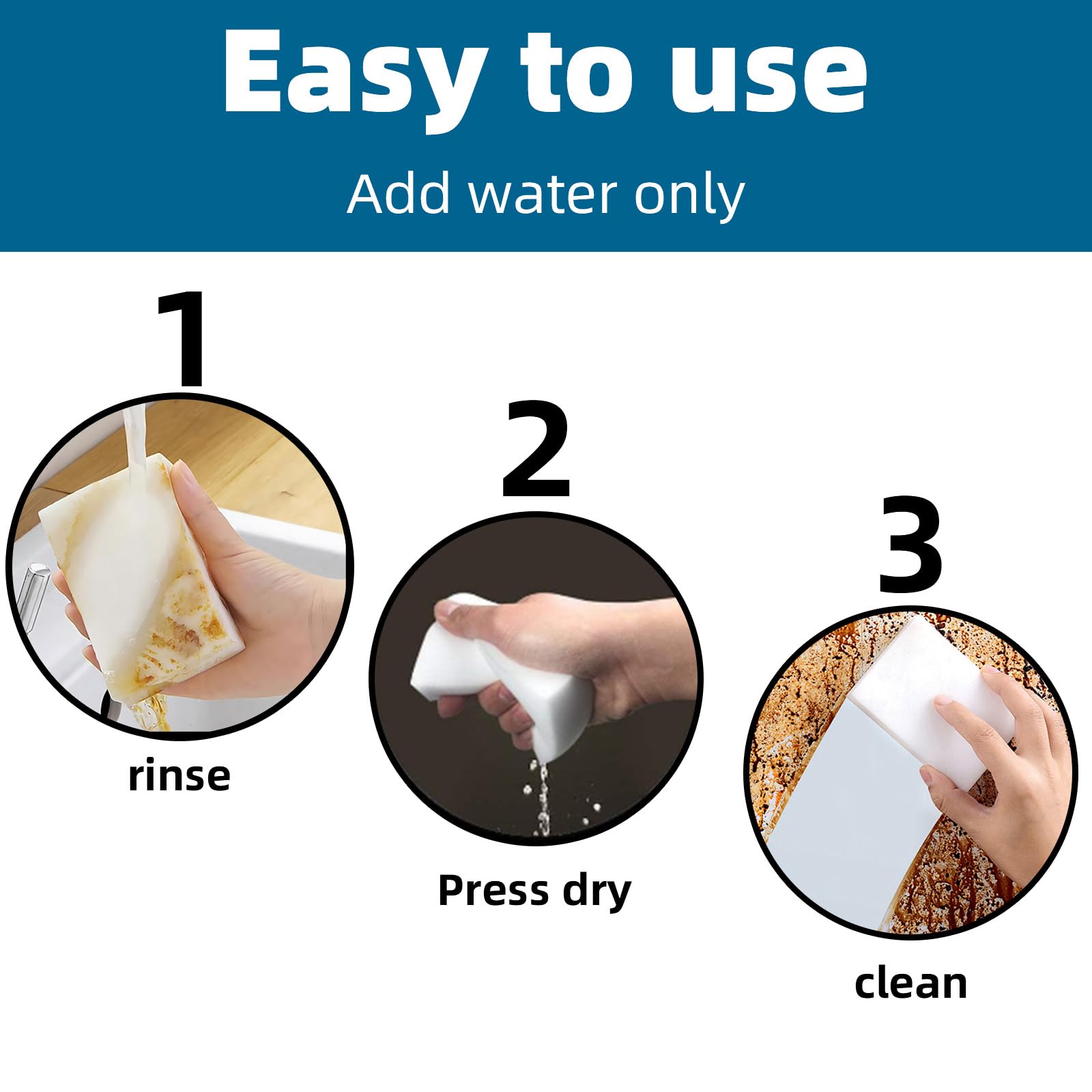 Easy to use

Add water only

1

rinse

2

Press dry

3

clean