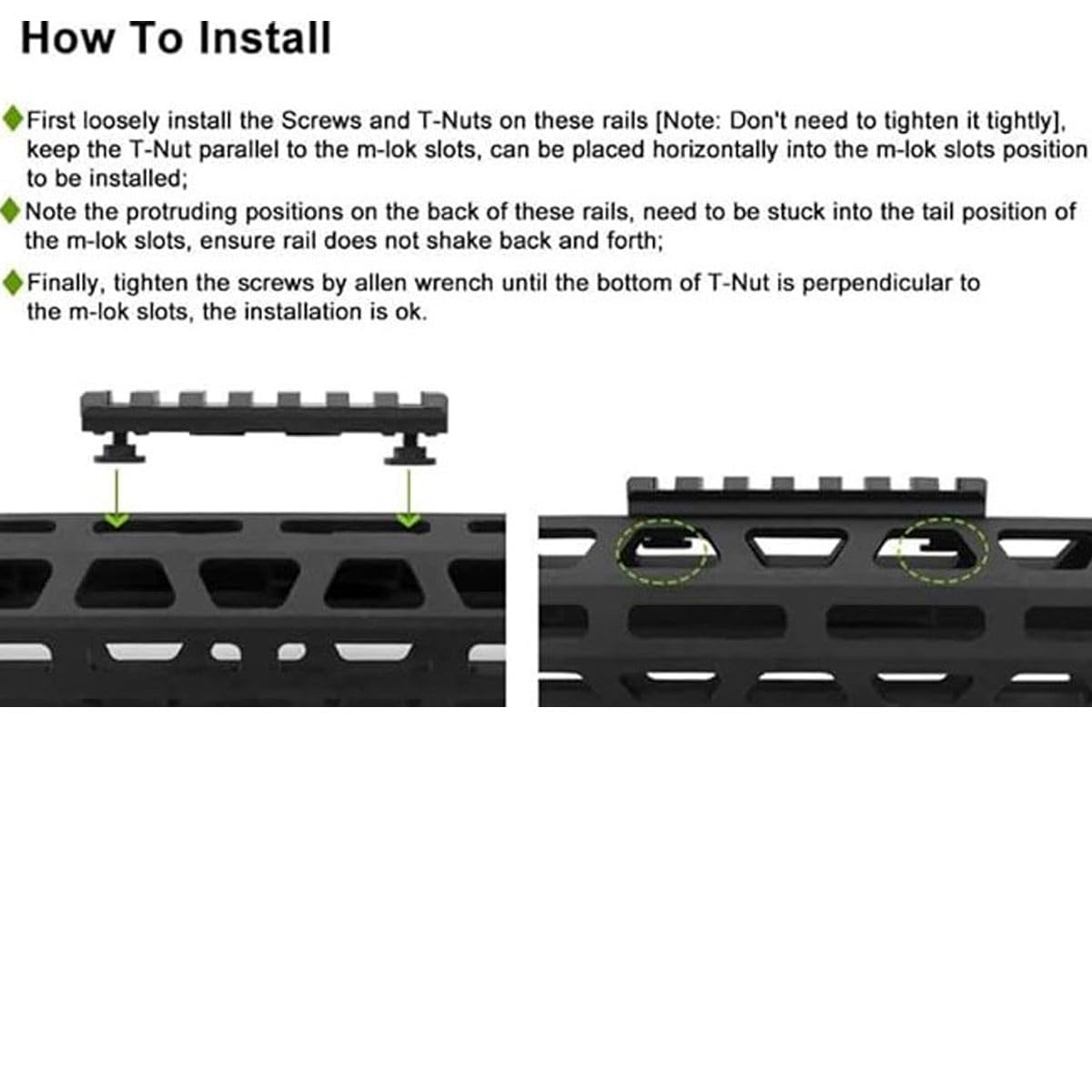 How To Install

◆First loosely install the Screws and T-Nuts on these rails [Note: Don't need to tighten it tightly], keep the T-Nut parallel to the m-lok slots, can be placed horizontally into the m-lok slots position to be installed;

◆Note the protruding positions on the back of these rails, need to be stuck into the tail position of the m-lok slots, ensure rail does not shake back and forth;

◆Finally, tighten the screws by allen wrench until the bottom of T-Nut is perpendicular to the m-lok slots, the installation is ok.