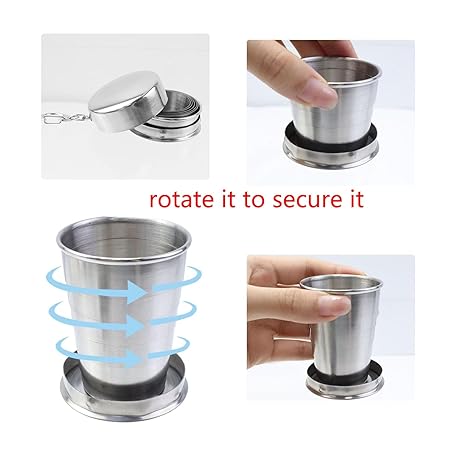 rotate it to secure it