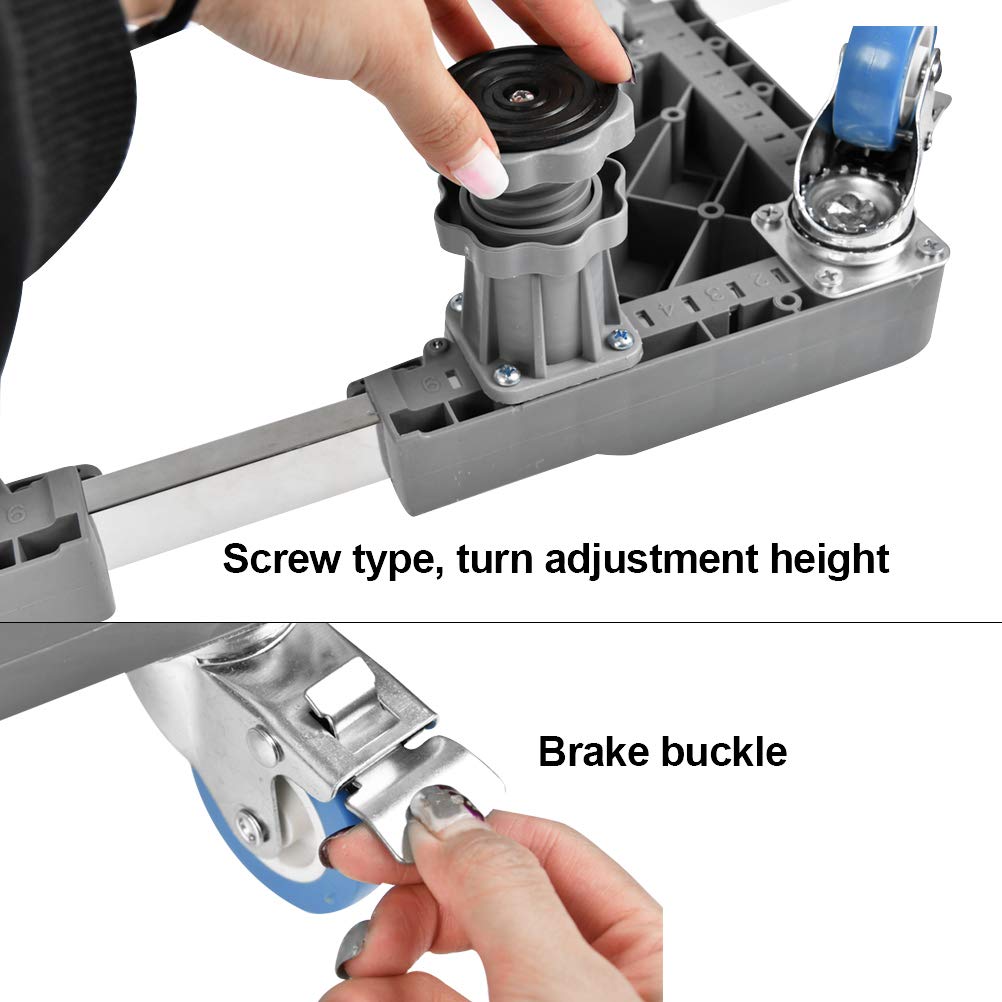 Screw type, turn adjustment height

Brake buckle