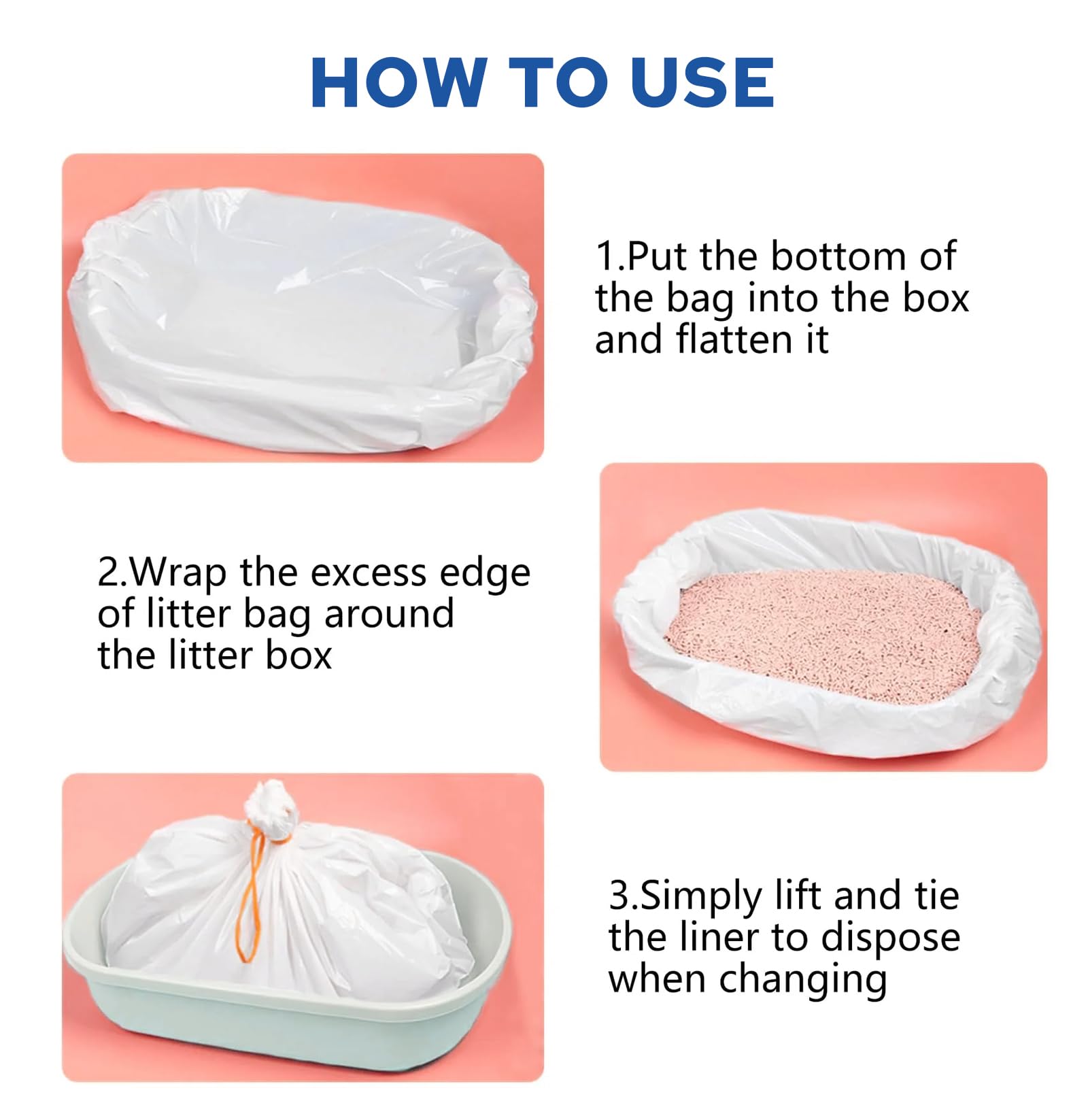 HOW TO USE

1.Put the bottom of the bag into the box and flatten it

2.Wrap the excess edge of litter bag around the litter box

3.Simply lift and tie the liner to dispose when changing