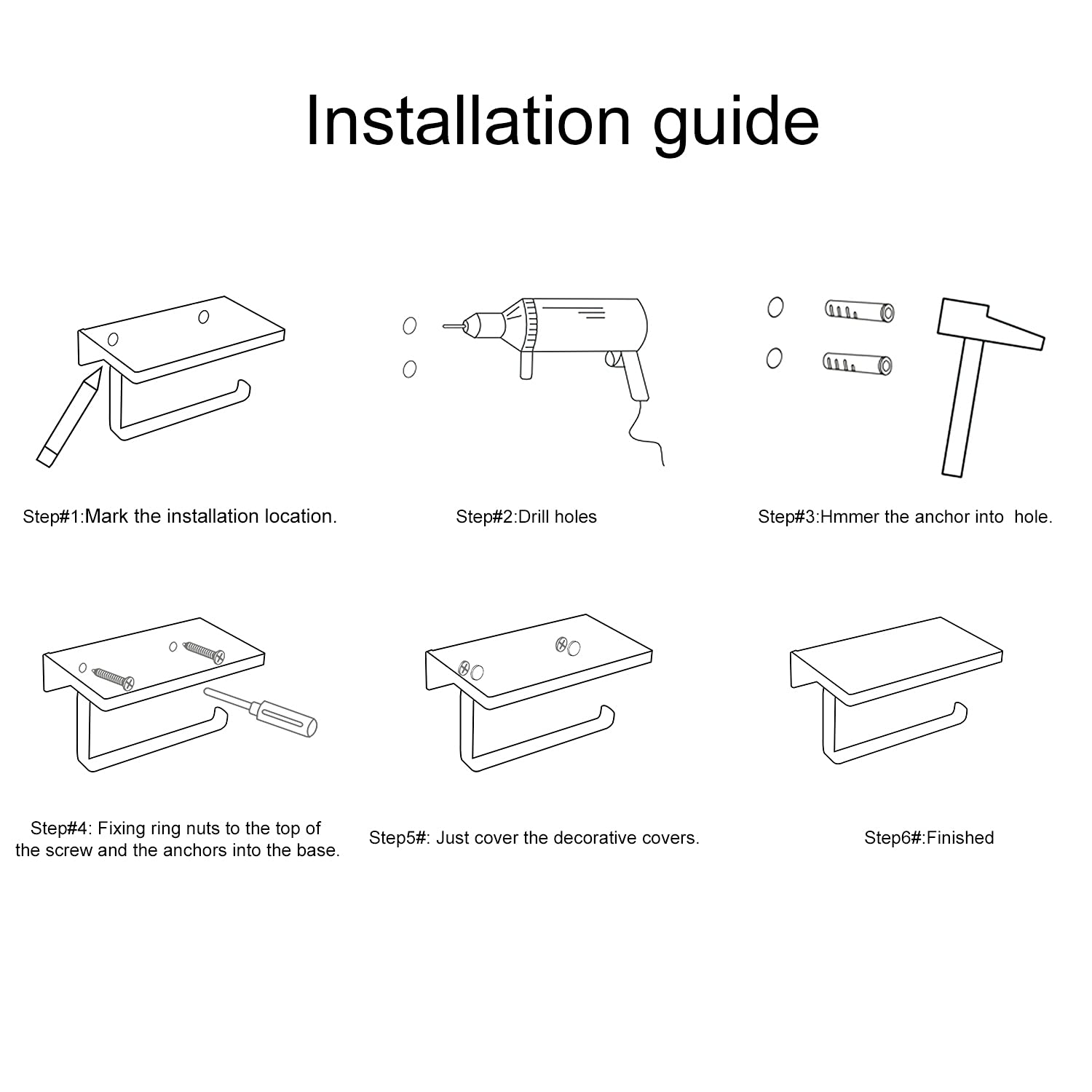 Installation guide

Step#1:Mark the installation location.

Step#2:Drill holes

Step#3:Hmmer the anchor into hole.

Step#4: Fixing ring nuts to the top of the screw and the anchors into the base.

Step5#: Just cover the decorative covers.

Step6#:Finished