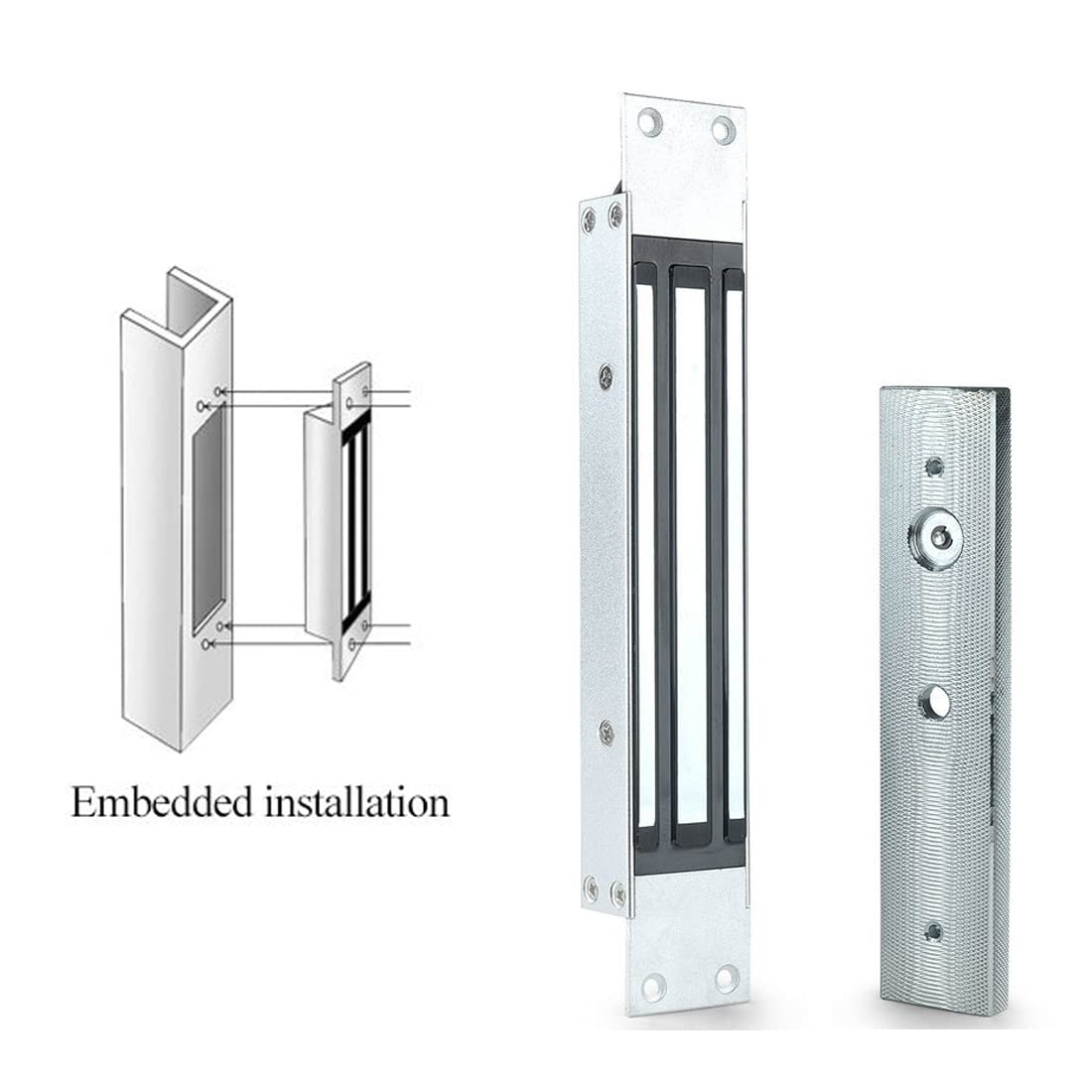 Embedded installation