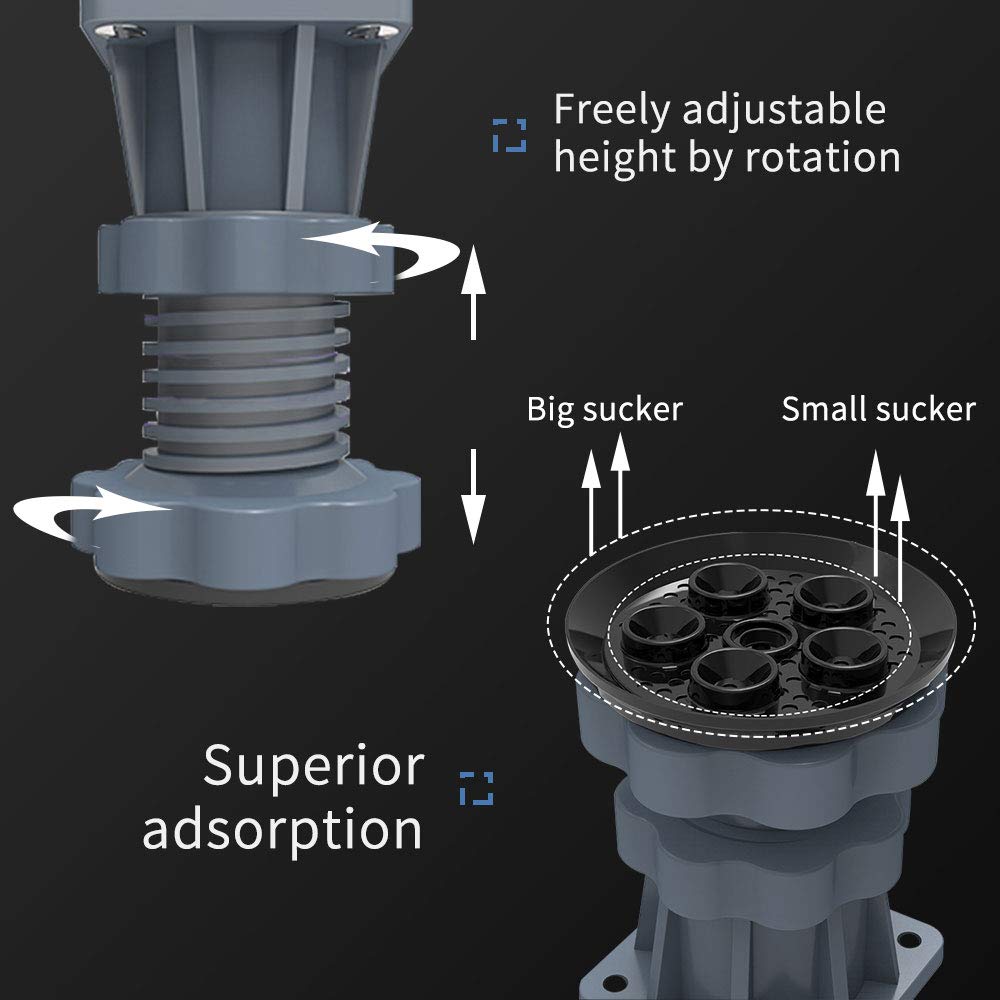 Freely adjustable height by rotation

Big sucker

Small sucker

Superior adsorption