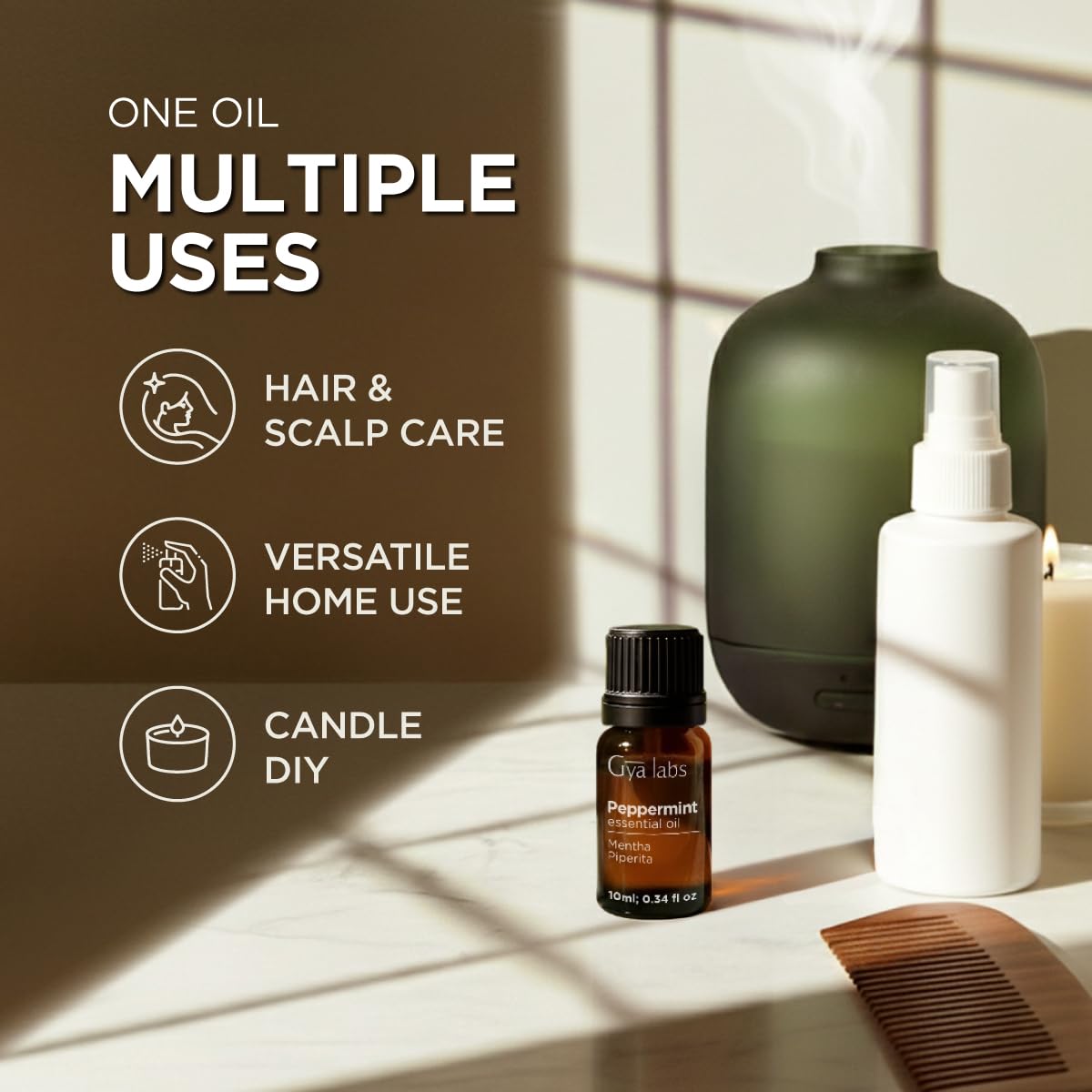 ONE OIL
MULTIPLE USES

HAIR & SCALP CARE

VERSATILE HOME USE

CANDLE DIY

Gya labs
Peppermint
essential oil
Mentha Piperita
10ml; 0.34 fl oz