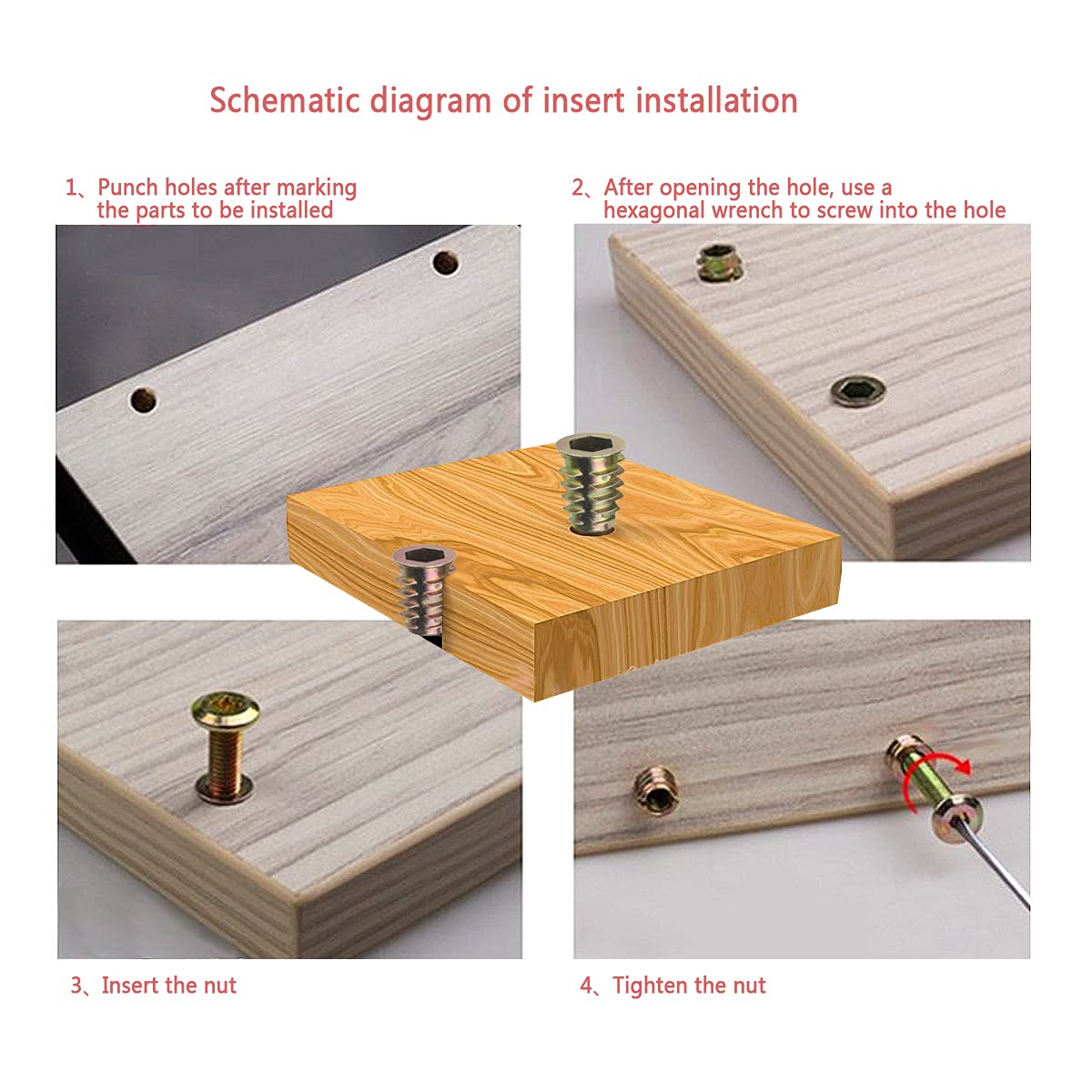 Schematic diagram of insert installation

1、Punch holes after marking the parts to be installed

2、After opening the hole, use a hexagonal wrench to screw into the hole

3、Insert the nut

4、Tighten the nut