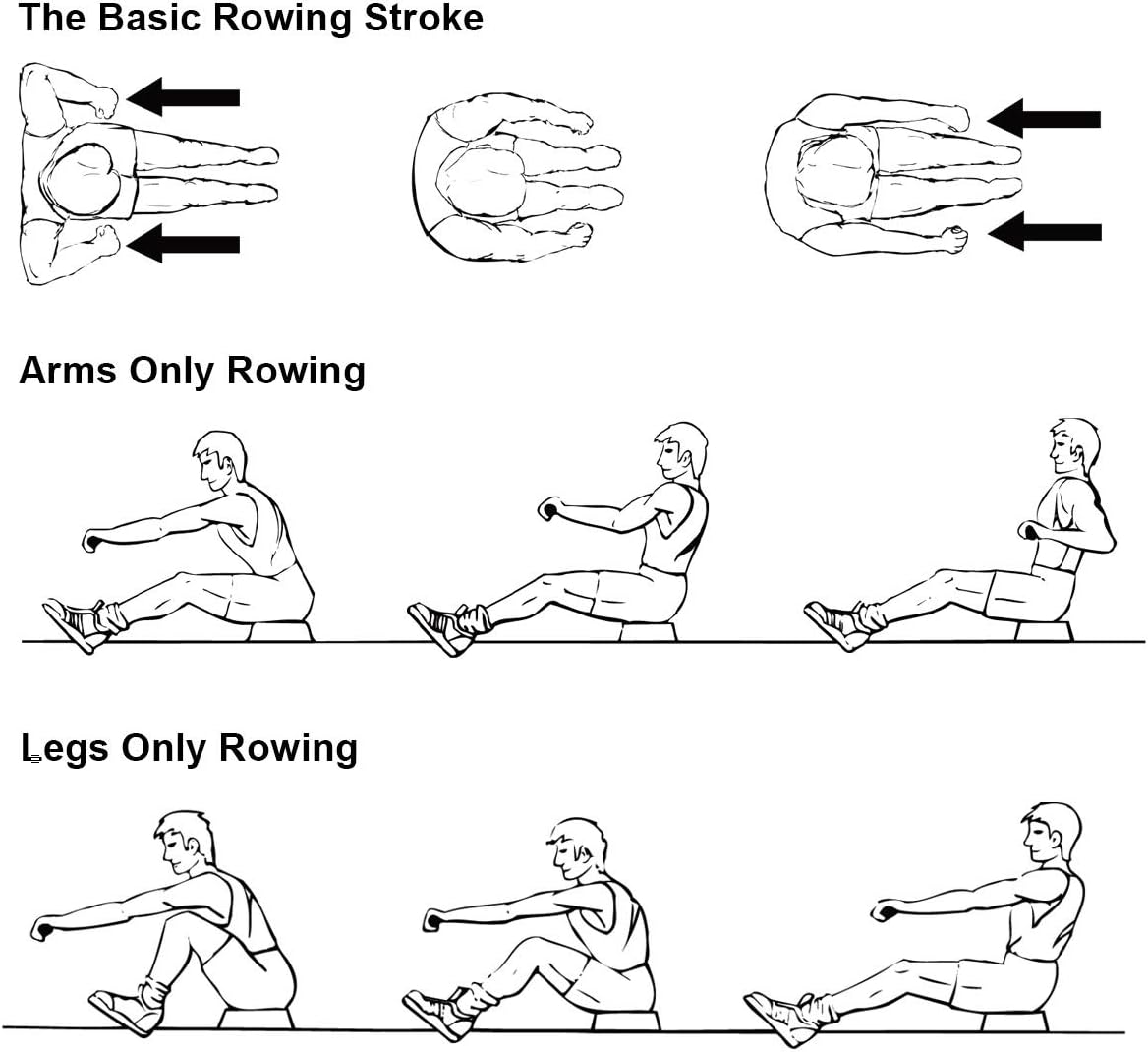 The Basic Rowing Stroke

Arms Only Rowing

Legs Only Rowing