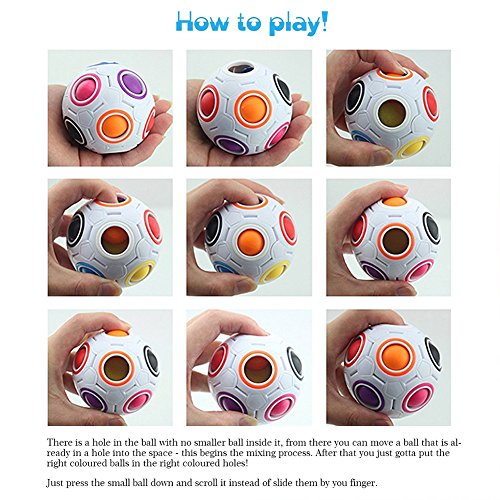 How to play!

There is a hole in the ball with no smaller ball inside it, from there you can move a ball that is already in a hole into the space - this begins the mixing process. After that you just gotta put the right coloured balls in the right coloured holes!

Just press the small ball down and scroll it instead of slide them by you finger.