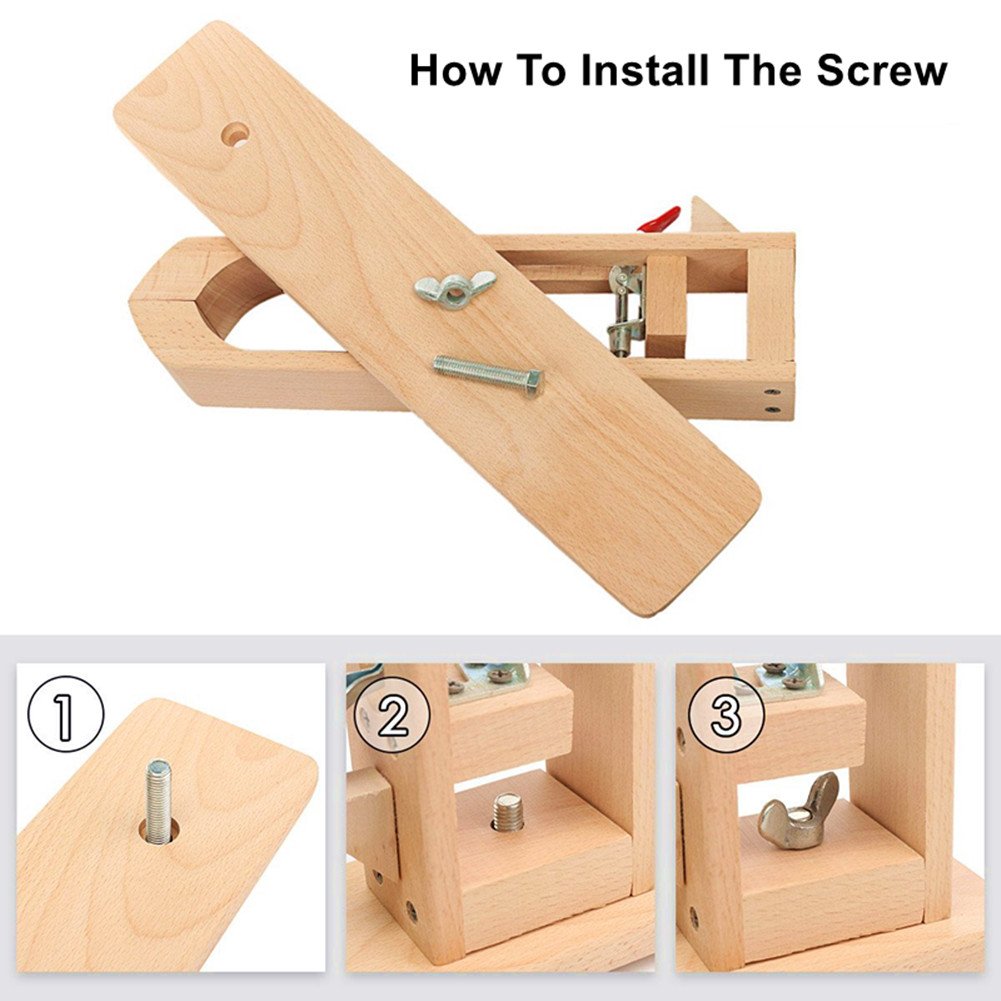 How To Install The Screw

①

②

③