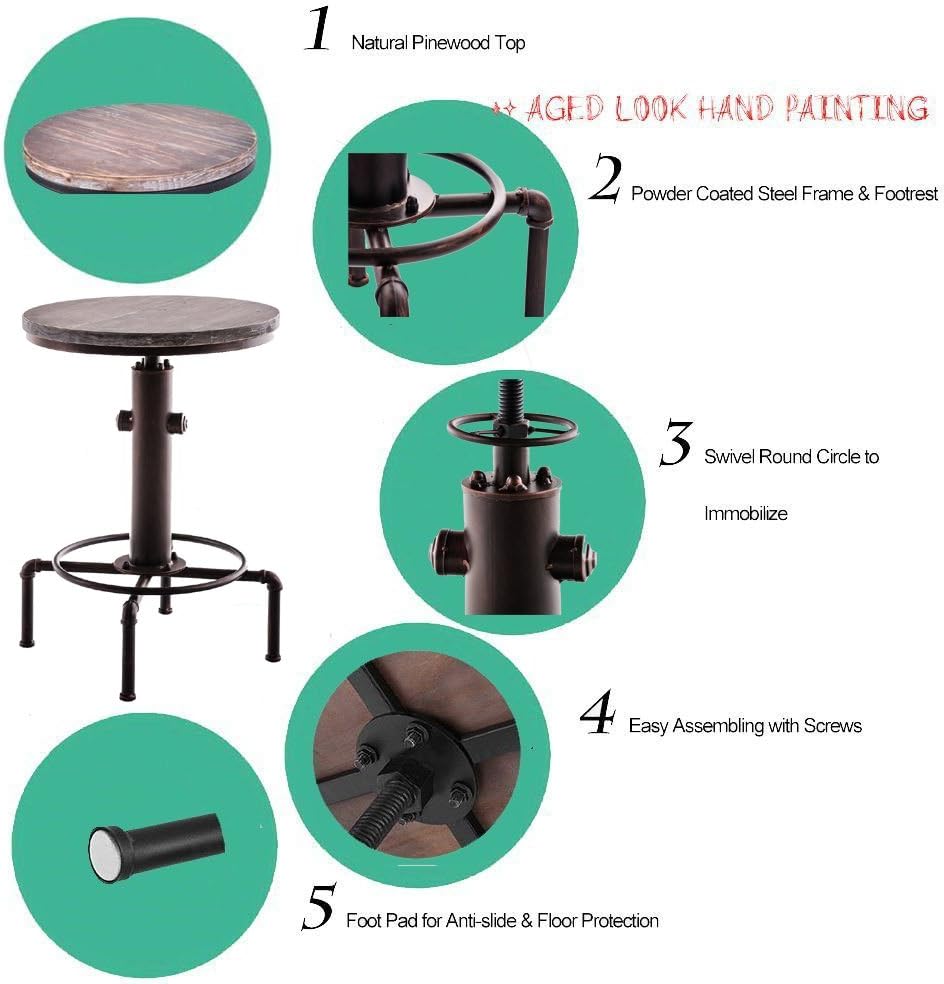 1 Natural Pinewood Top

** AGED LOOK HAND PAINTING

2 Powder Coated Steel Frame & Footrest

3 Swivel Round Circle to Immobilize

4 Easy Assembling with Screws

5 Foot Pad for Anti-slide & Floor Protection