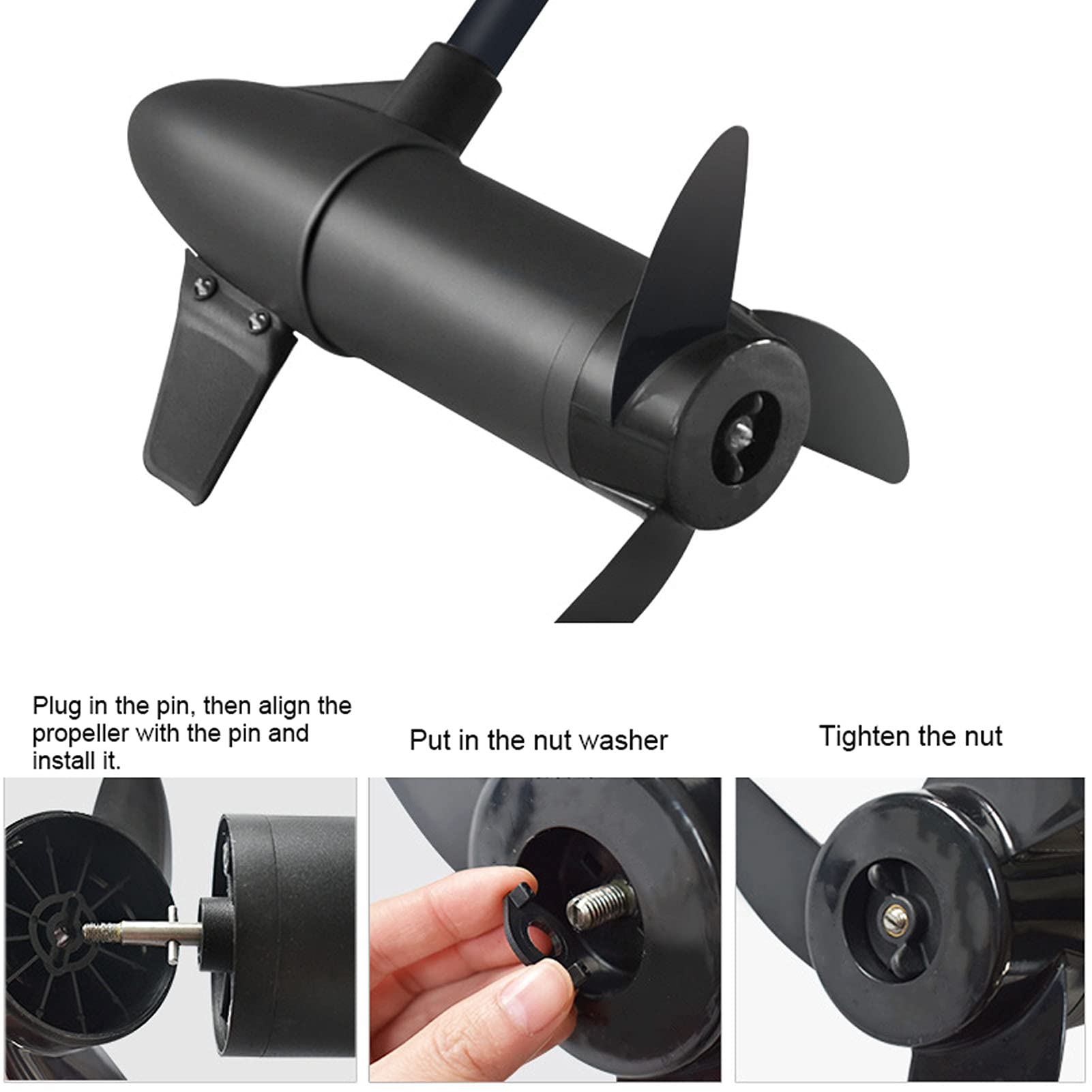 Plug in the pin, then align the propeller with the pin and install it.

Put in the nut washer

Tighten the nut