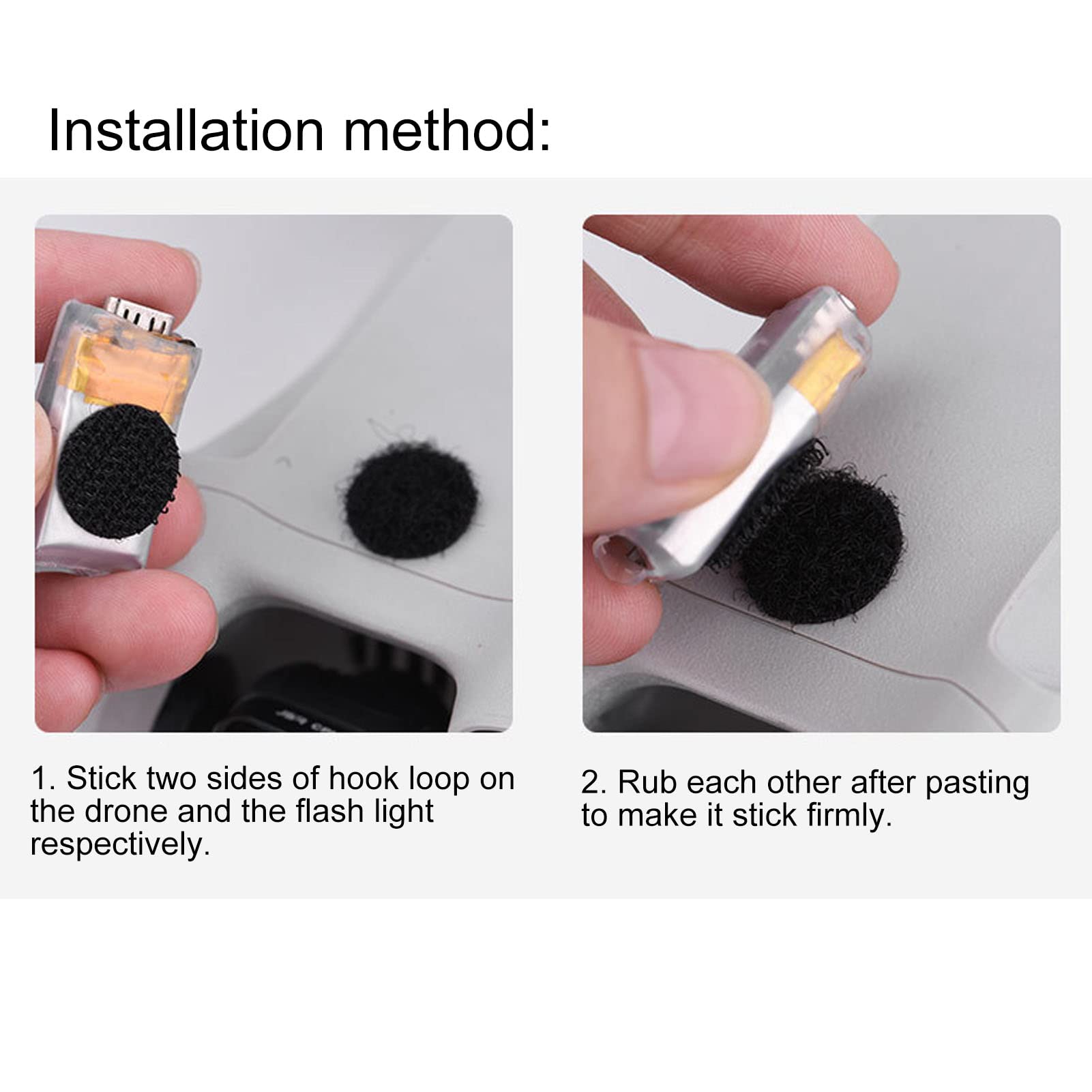 Installation method:

1. Stick two sides of hook loop on the drone and the flash light respectively.

2. Rub each other after pasting to make it stick firmly.