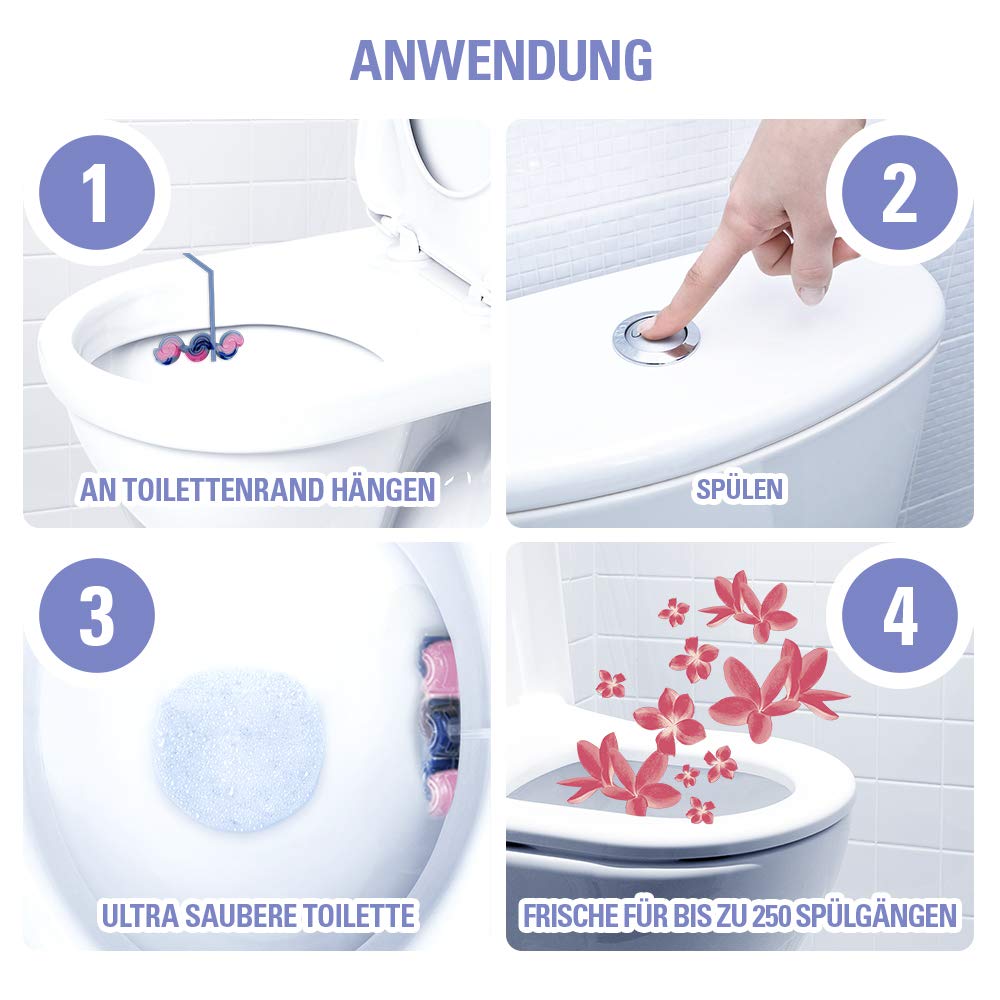 ANWENDUNG

1

AN TOILETTENRAND HÄNGEN

2

SPÜLEN

3

ULTRA SAUBERE TOILETTE

4

FRISCHE FÜR BIS ZU 250 SPÜLGÄNGEN