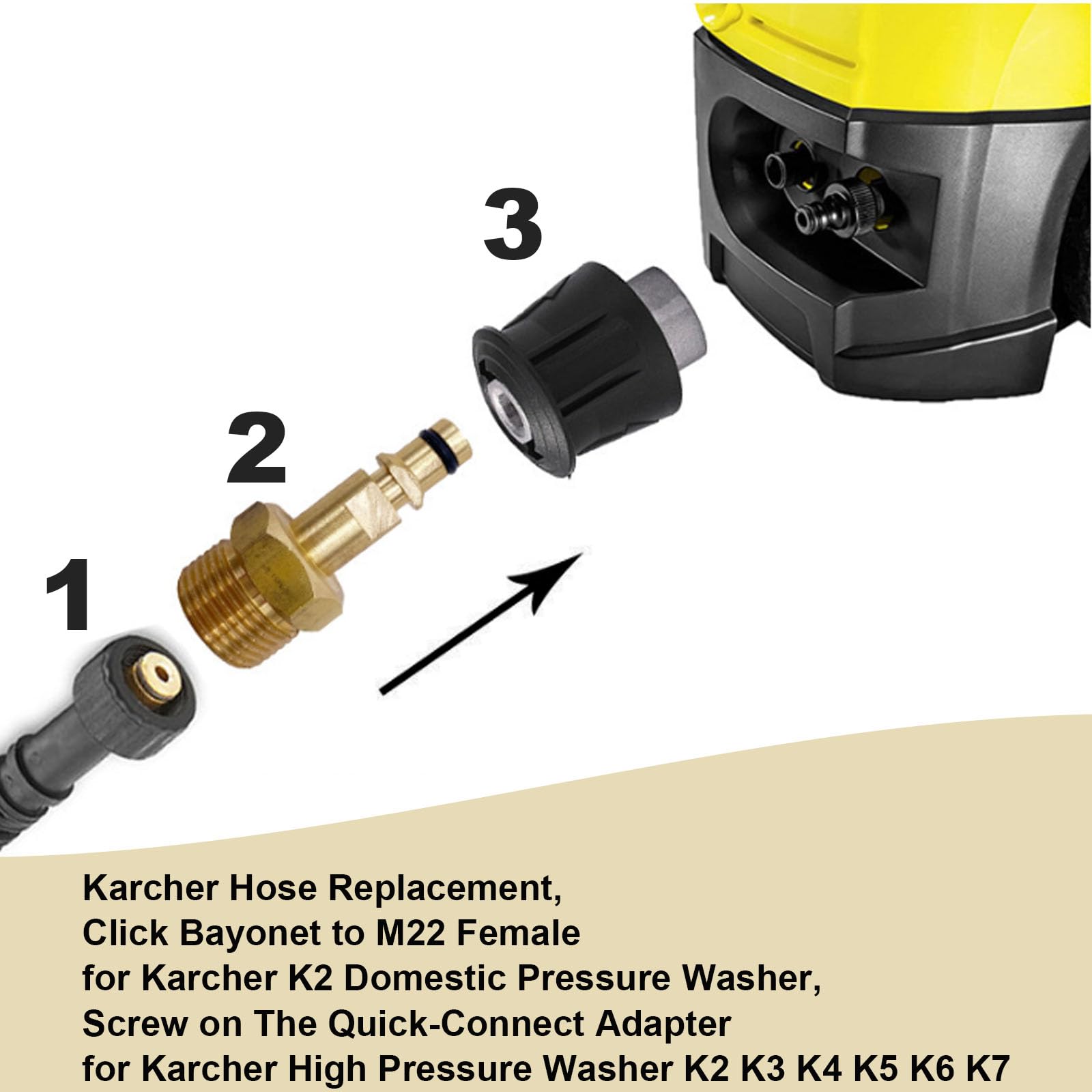 3

2

1

Karcher Hose Replacement,
Click Bayonet to M22 Female
for Karcher K2 Domestic Pressure Washer,
Screw on The Quick-Connect Adapter
for Karcher High Pressure Washer K2 K3 K4 K5 K6 K7