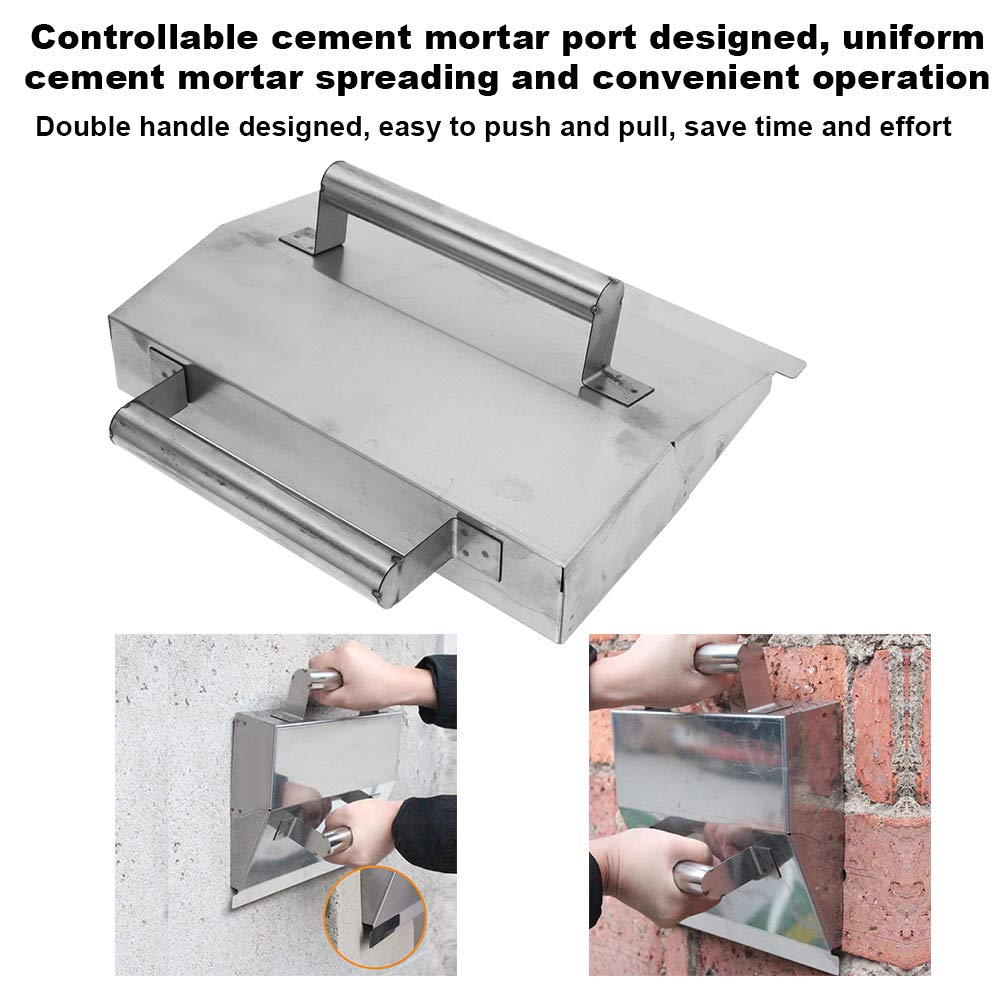 Controllable cement mortar port designed, uniform cement mortar spreading and convenient operation

Double handle designed, easy to push and pull, save time and effort