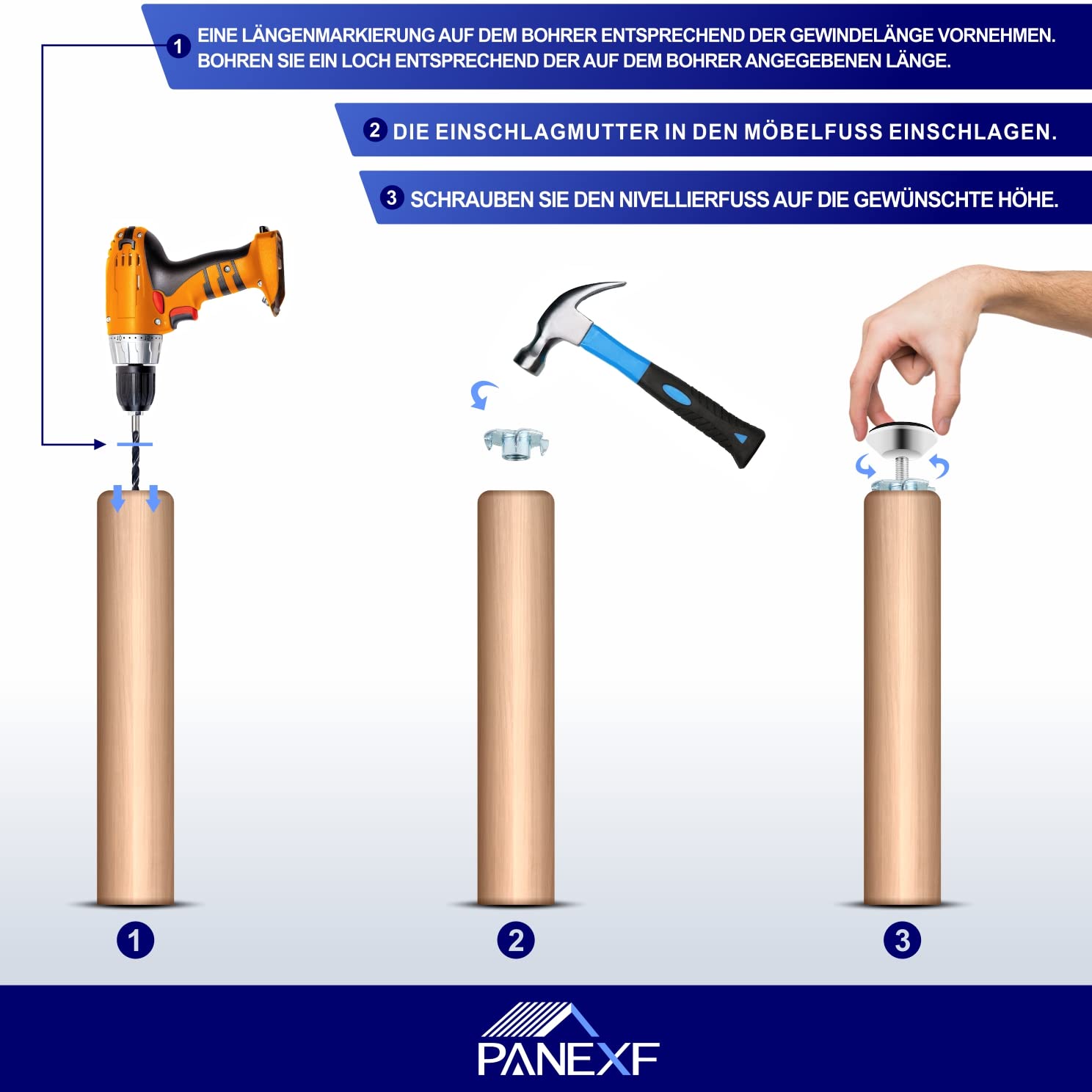 1 EINE LÄNGENMARKIERUNG AUF DEM BOHRER ENTSPRECHEND DER GEWINDELÄNGE VORNEHMEN. BOHREN SIE EIN LOCH ENTSPRECHEND DER AUF DEM BOHRER ANGEGEBENEN LÄNGE.

2 DIE EINSCHLAGMUTTER IN DEN MÖBELFUSS EINSCHLAGEN.

3 SCHRAUBEN SIE DEN NIVELLIERFUSS AUF DIE GEWÜNSCHTE HÖHE.

1

2

3

PANEXF