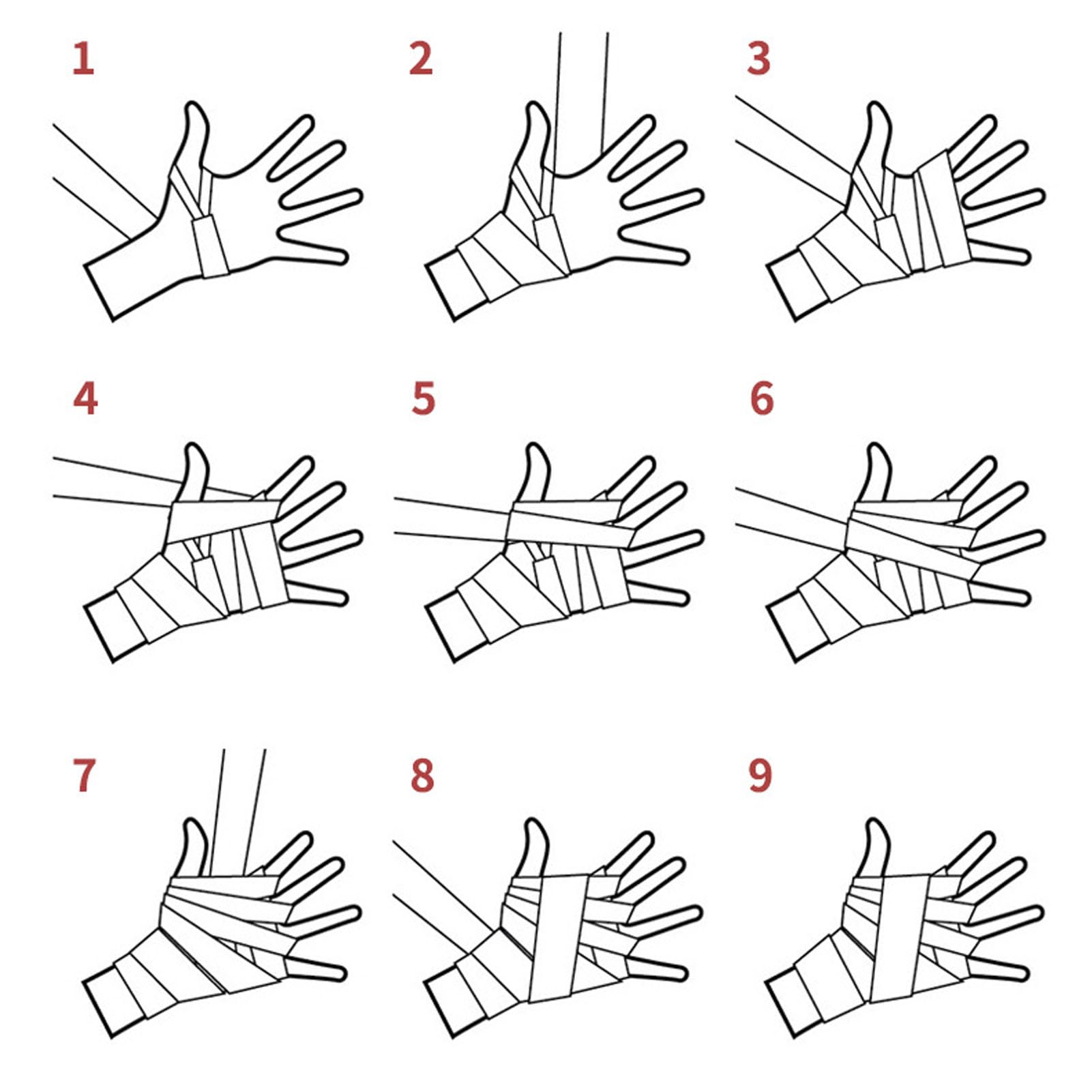 1

2

3

4

5

6

7

8

9