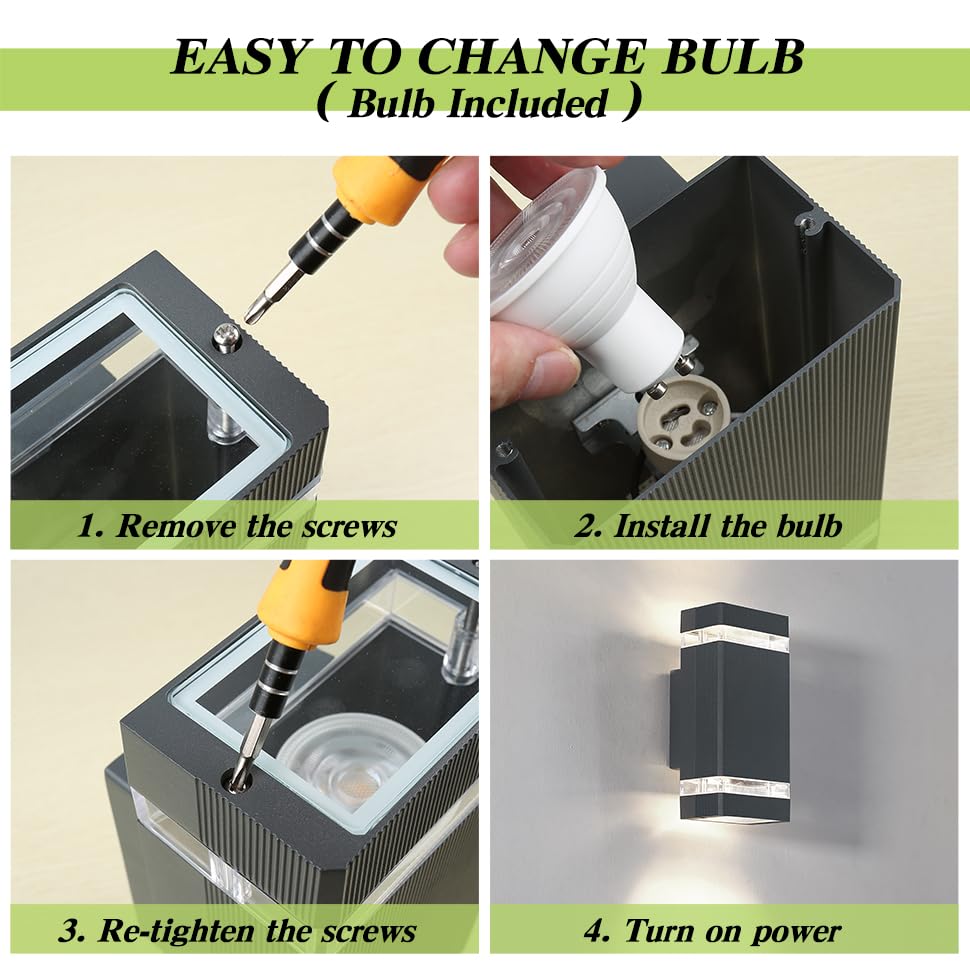 EASY TO CHANGE BULB
( Bulb Included )

1. Remove the screws

2. Install the bulb

3. Re-tighten the screws

4. Turn on power