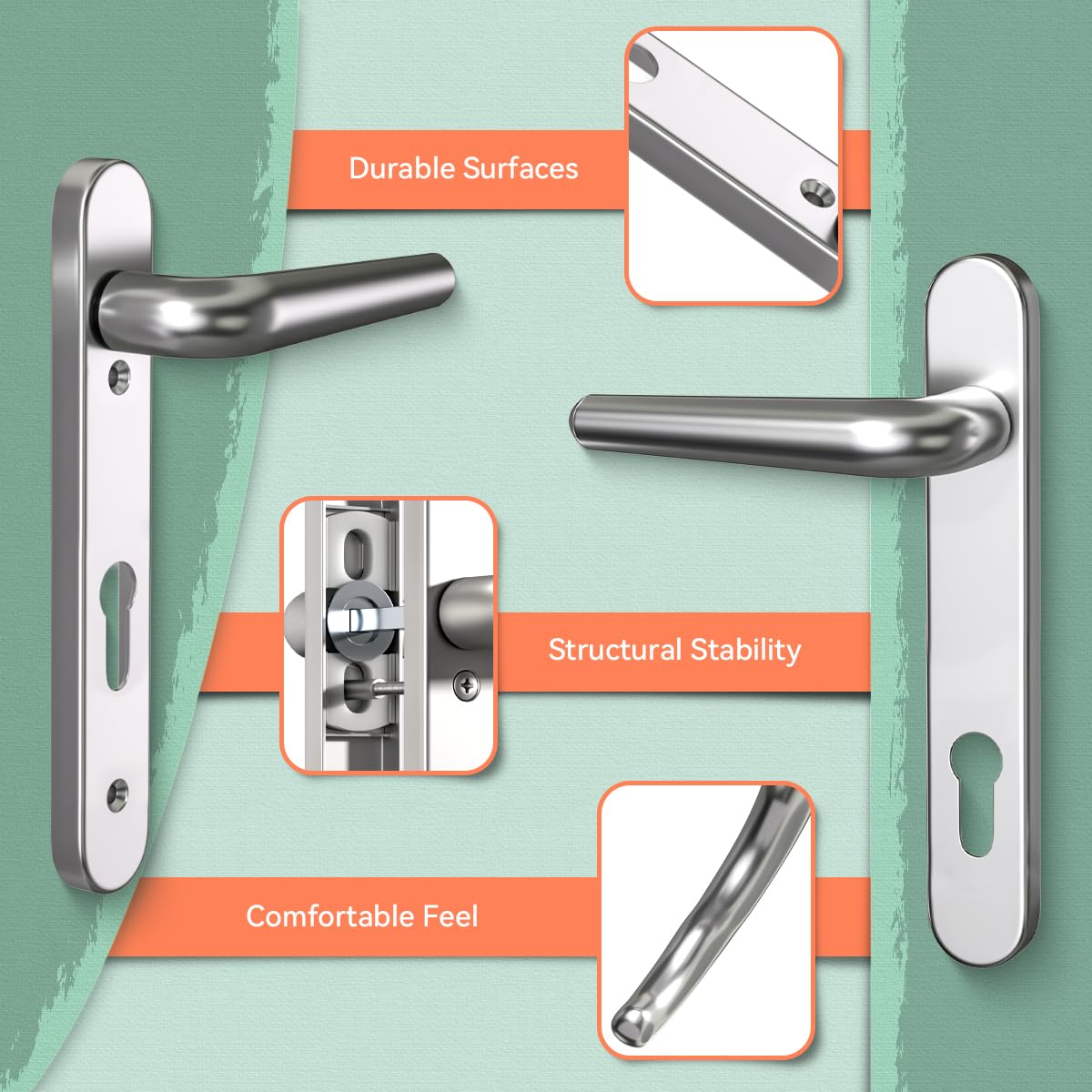 Durable Surfaces

Structural Stability

Comfortable Feel