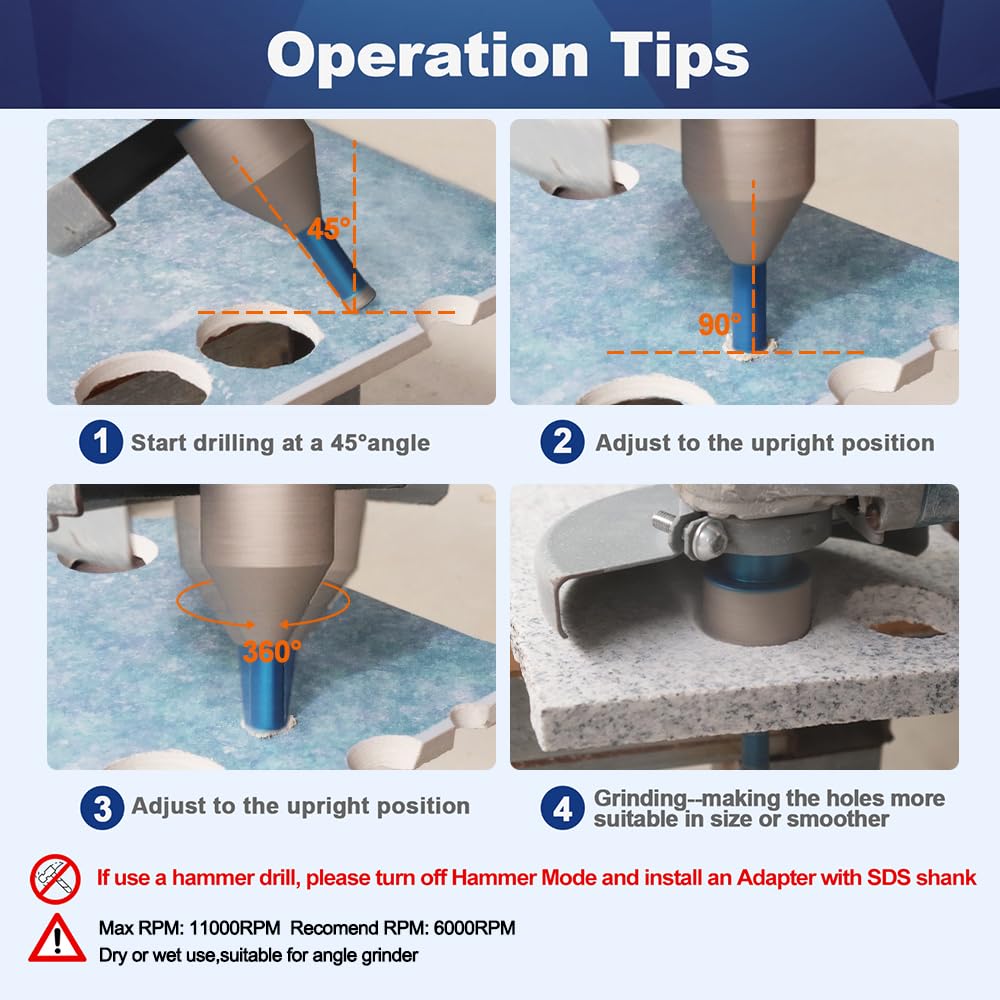 Operation Tips

45°

90°

1 Start drilling at a 45°angle

2 Adjust to the upright position

360°

3 Adjust to the upright position

4 Grinding--making the holes more suitable in size or smoother

If use a hammer drill, please turn off Hammer Mode and install an Adapter with SDS shank

Max RPM: 11000RPM Recomend RPM: 6000RPM
Dry or wet use,suitable for angle grinder