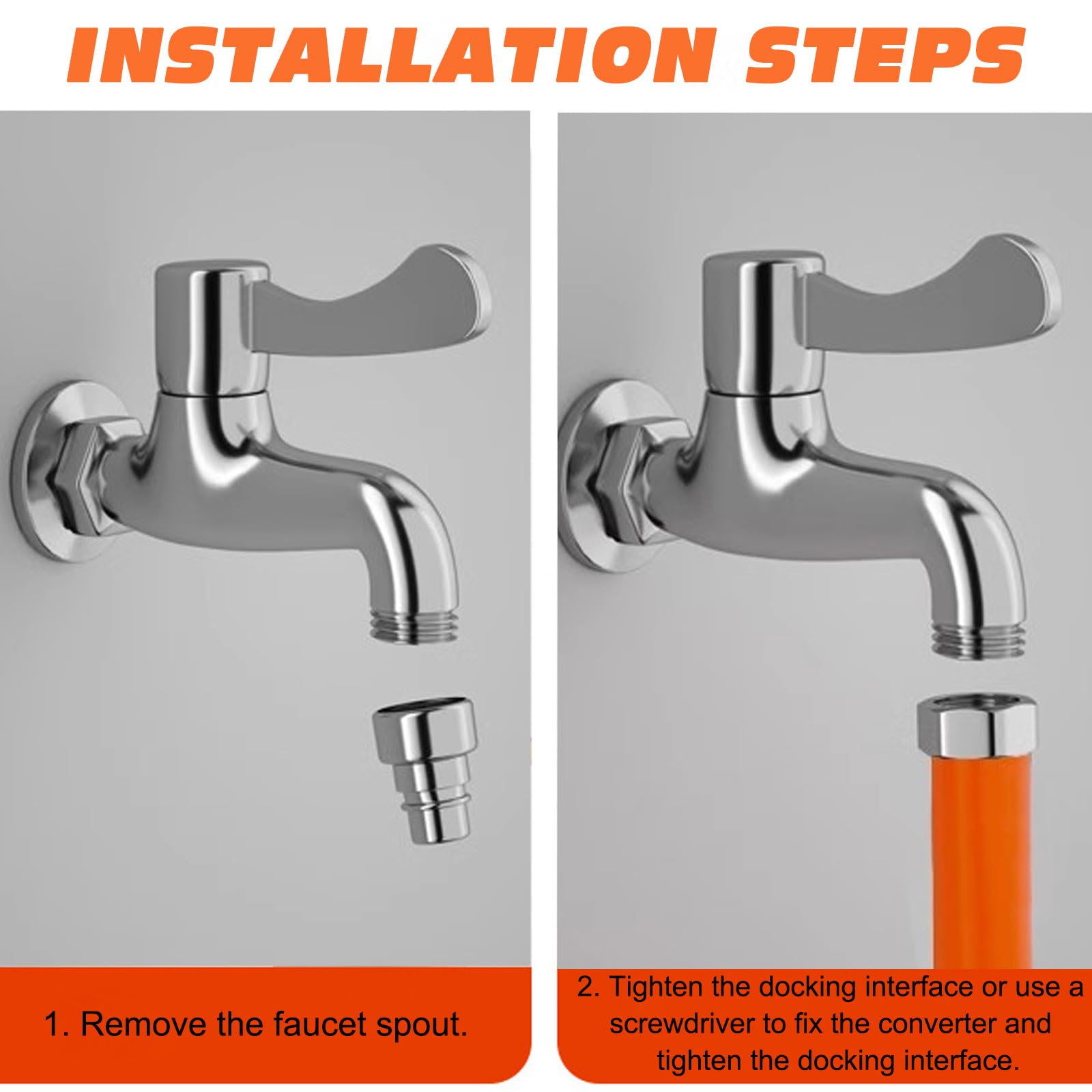 INSTALLATION STEPS

1. Remove the faucet spout.

2. Tighten the docking interface or use a screwdriver to fix the converter and tighten the docking interface.