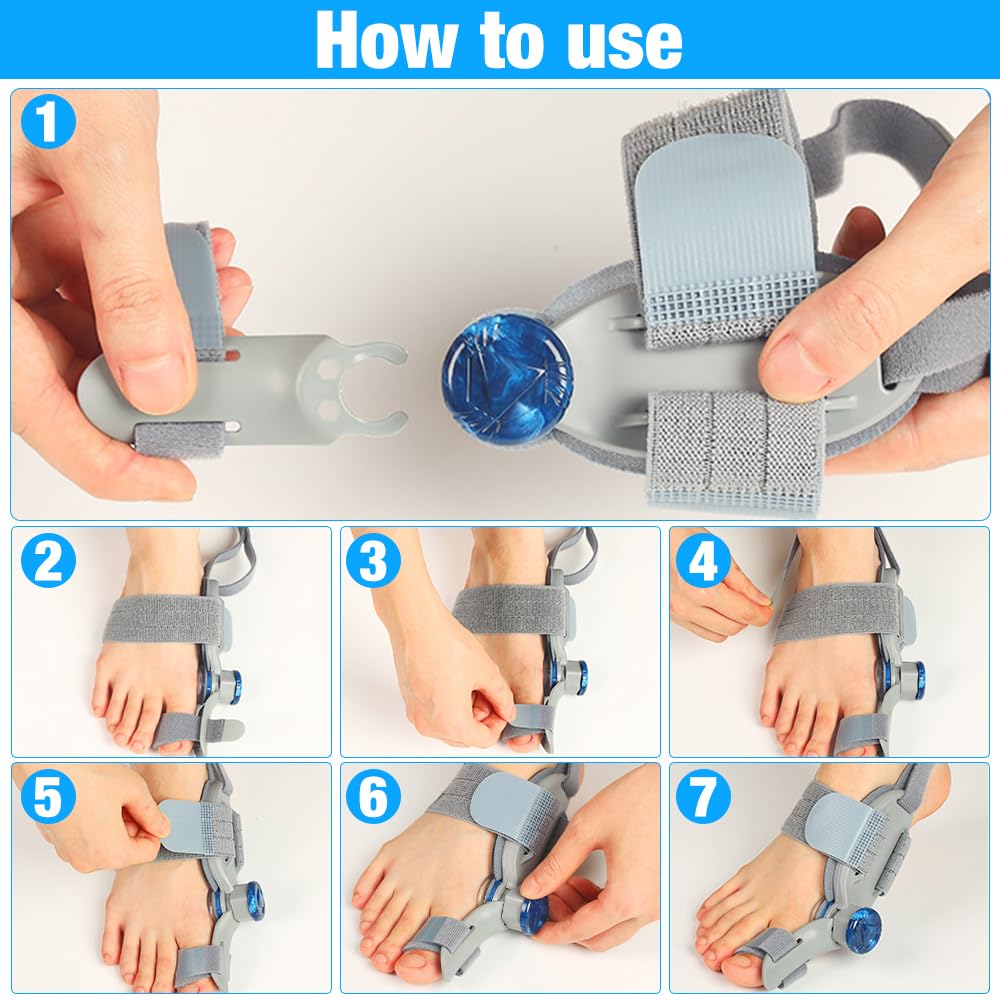 How to use

1

2

3

4

5

6

7