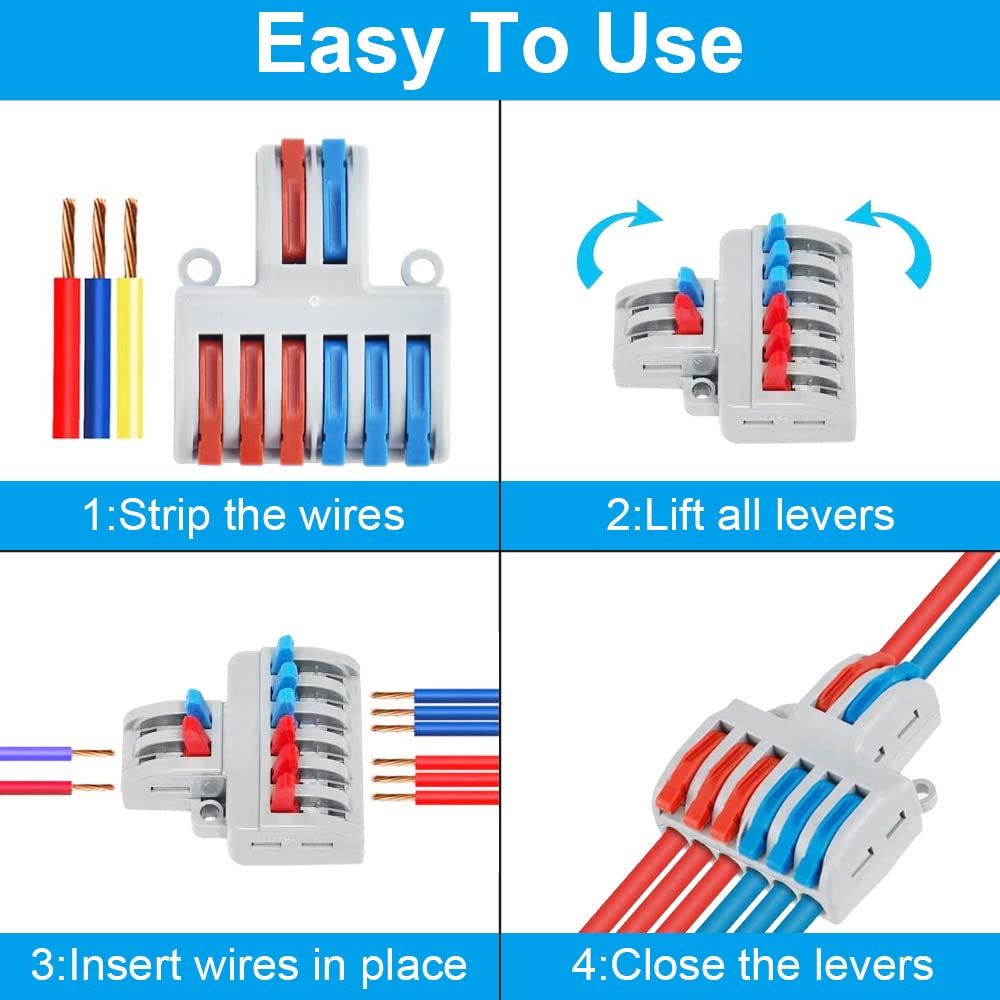 Easy To Use

1:Strip the wires

2:Lift all levers

3:Insert wires in place

4:Close the levers