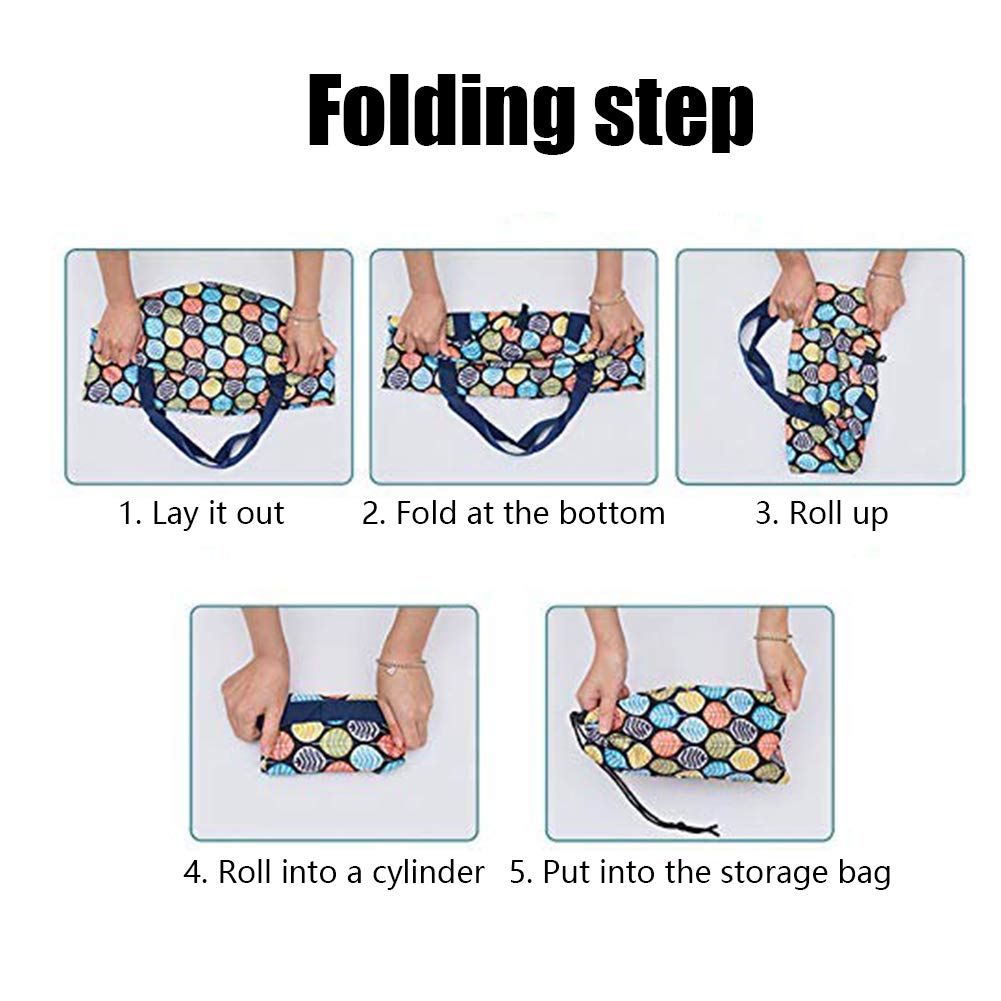 Folding step

1. Lay it out

2. Fold at the bottom

3. Roll up

4. Roll into a cylinder

5. Put into the storage bag