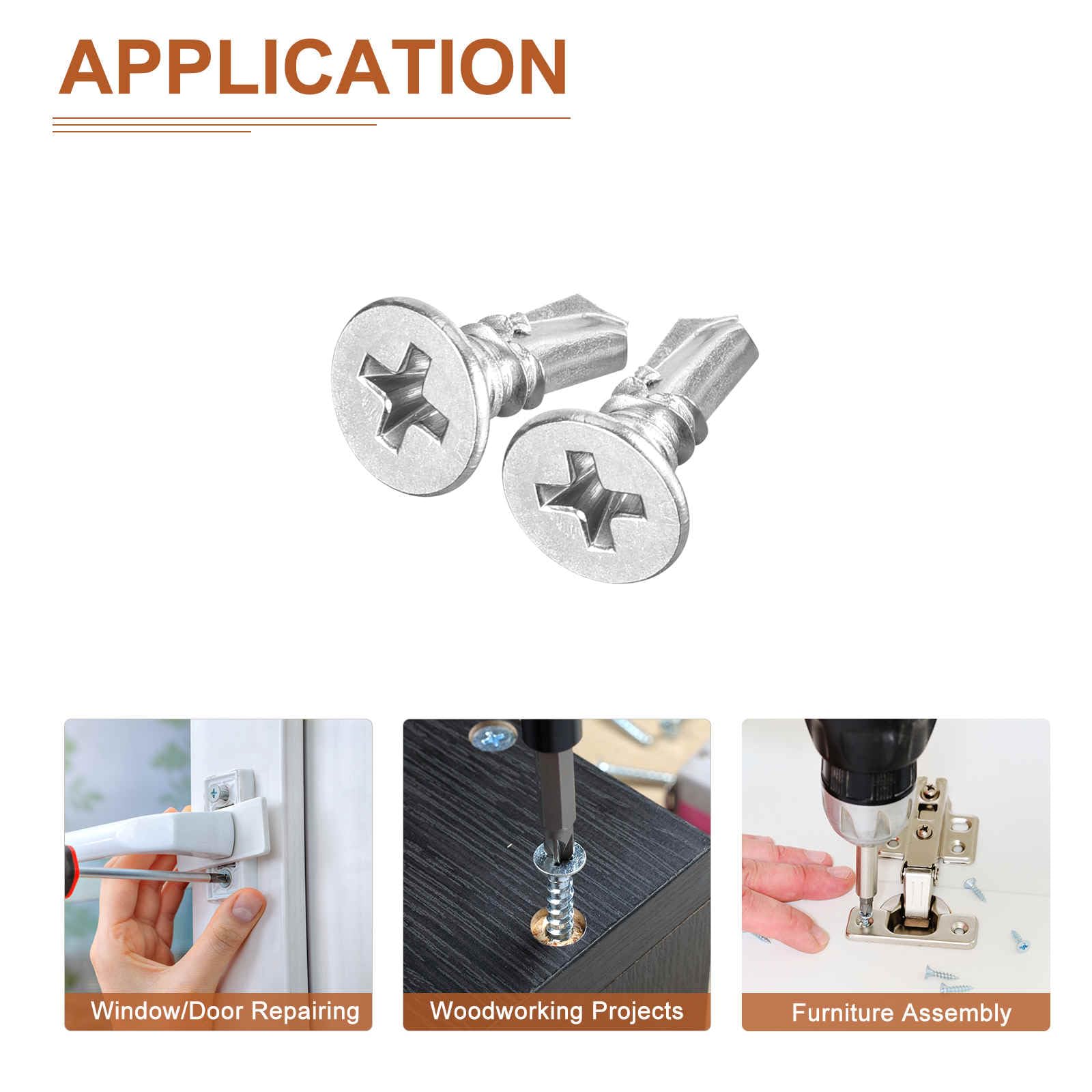 APPLICATION

Window/Door Repairing

Woodworking Projects

Furniture Assembly