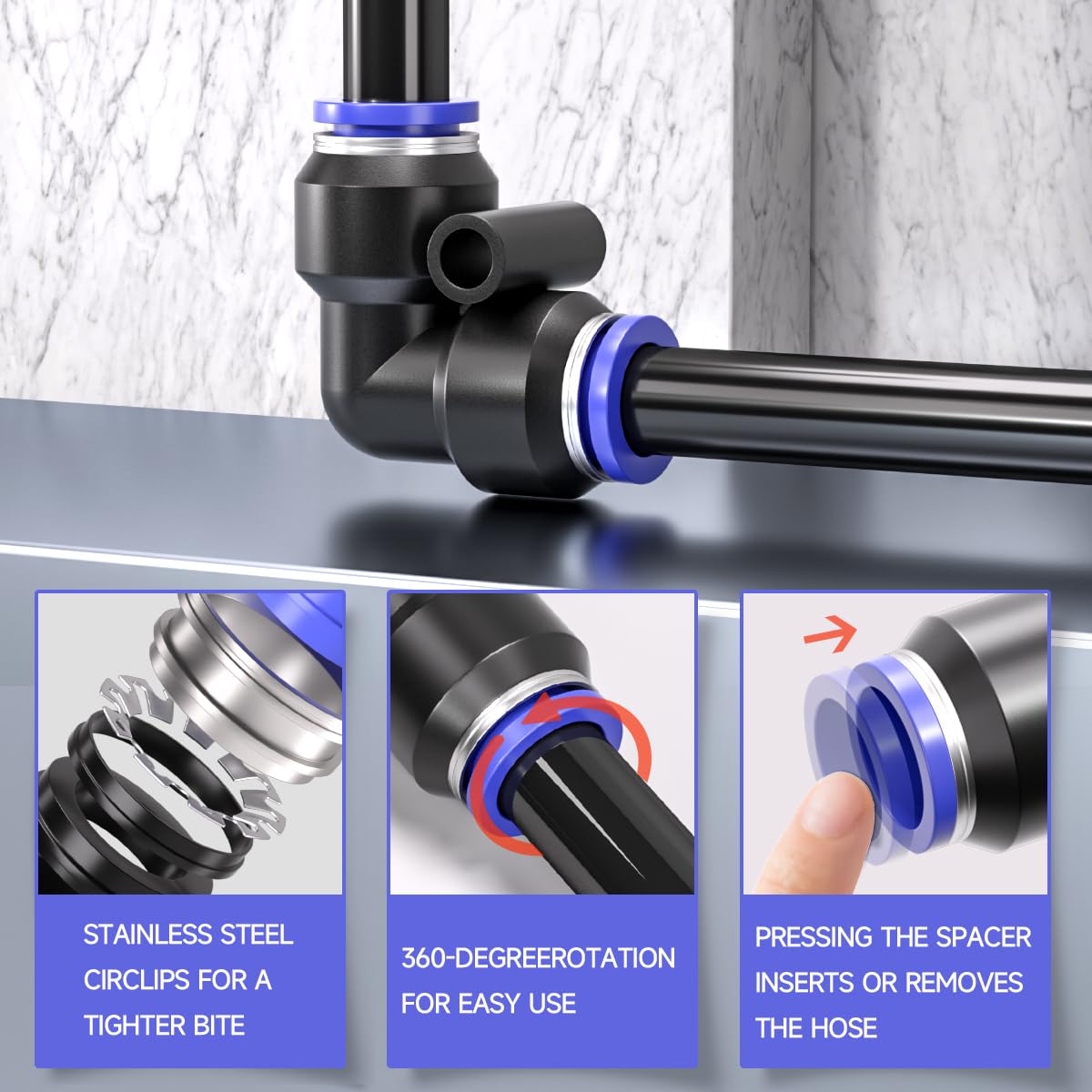 STAINLESS STEEL CIRCLIPS FOR A TIGHTER BITE

360-DEGREEROTATION FOR EASY USE

PRESSING THE SPACER INSERTS OR REMOVES THE HOSE