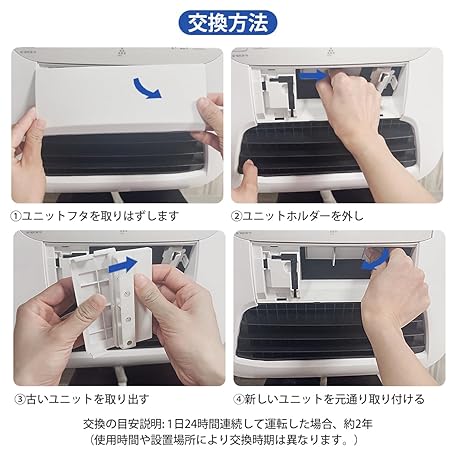 交換方法

①ユニットフタを取りはずします

②ユニットホルダーを外し

③古いユニットを取り出す

④新しいユニットを元通り取り付ける

交換の目安説明: 1日24時間連続して運転した場合、約2年
（使用時間や設置場所により交換時期は異なります。）